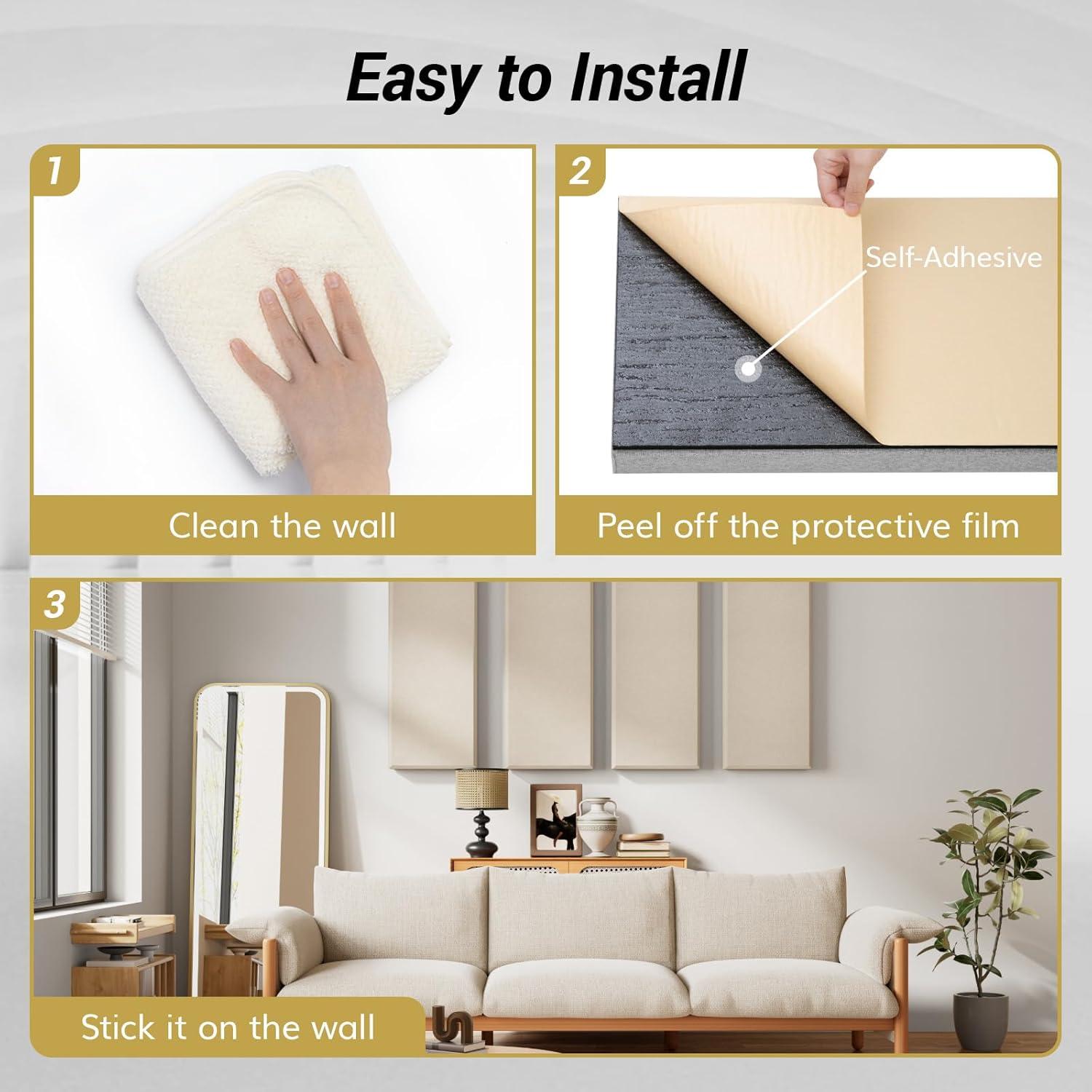 Easy to Install

1

Clean the wall

2

Self-Adhesive

Peel off the protective film

3

Stick it on the wall