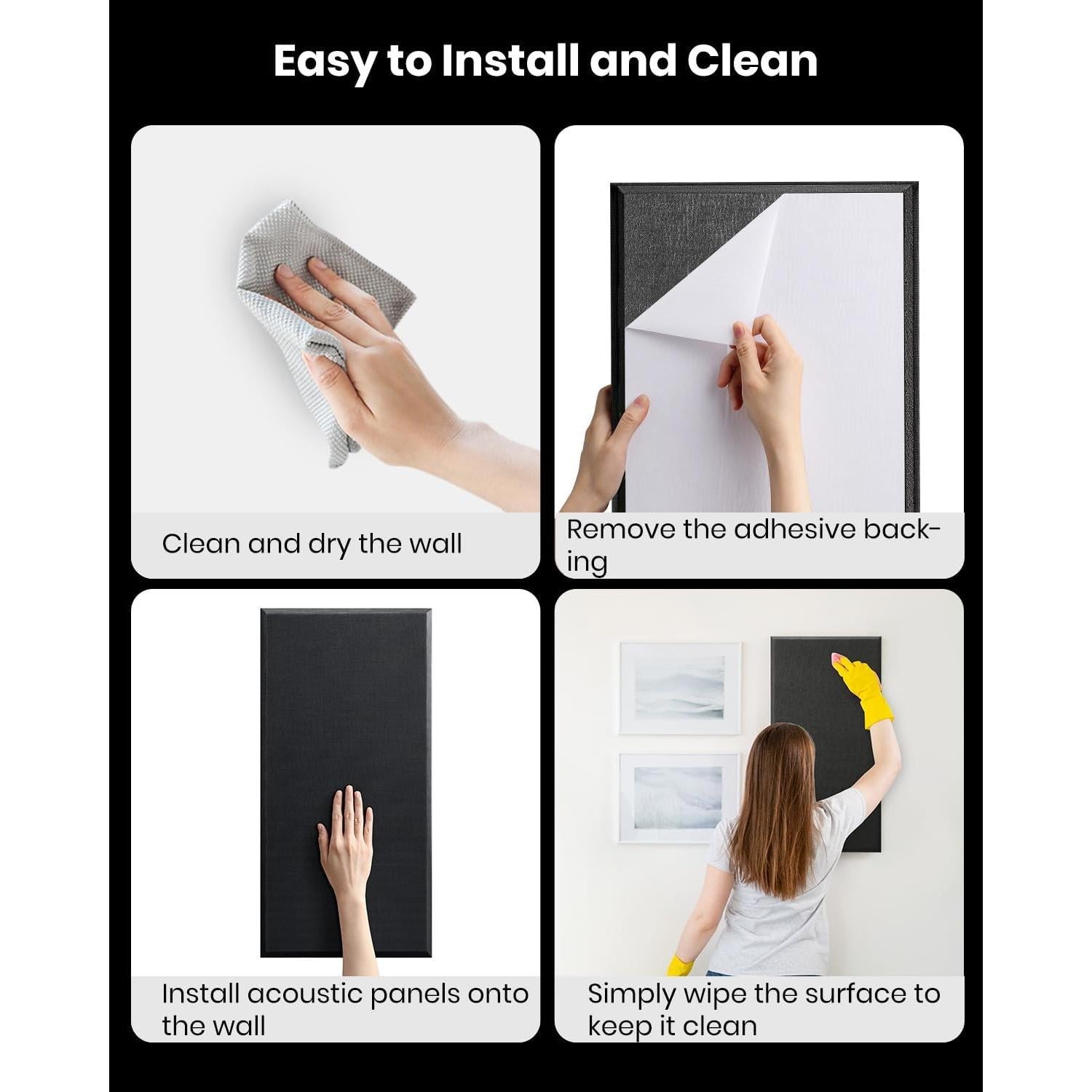 Easy to Install and Clean

Clean and dry the wall

Remove the adhesive backing

Install acoustic panels onto the wall

Simply wipe the surface to keep it clean