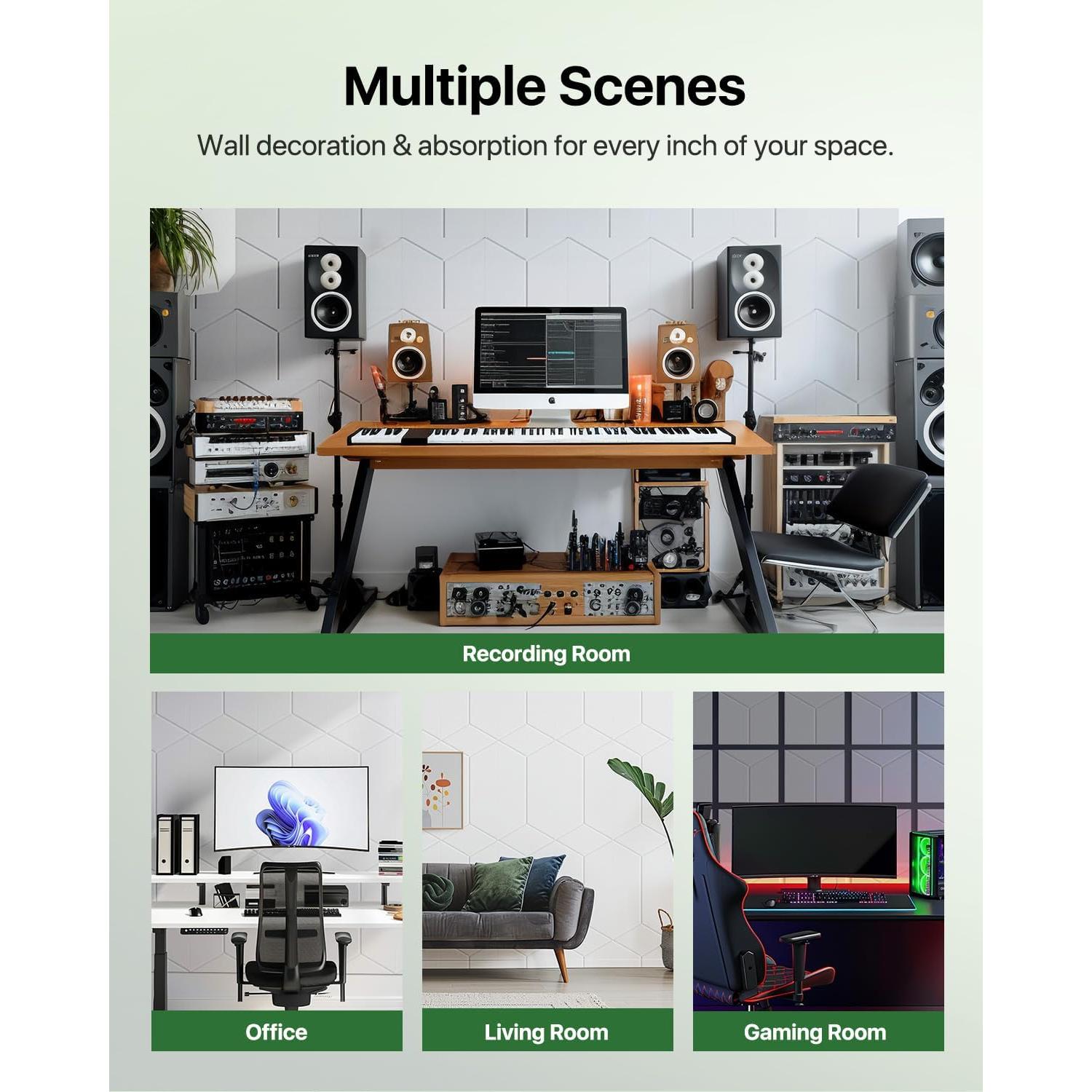 Multiple Scenes

Wall decoration & absorption for every inch of your space.

Recording Room

Office

Living Room

Gaming Room