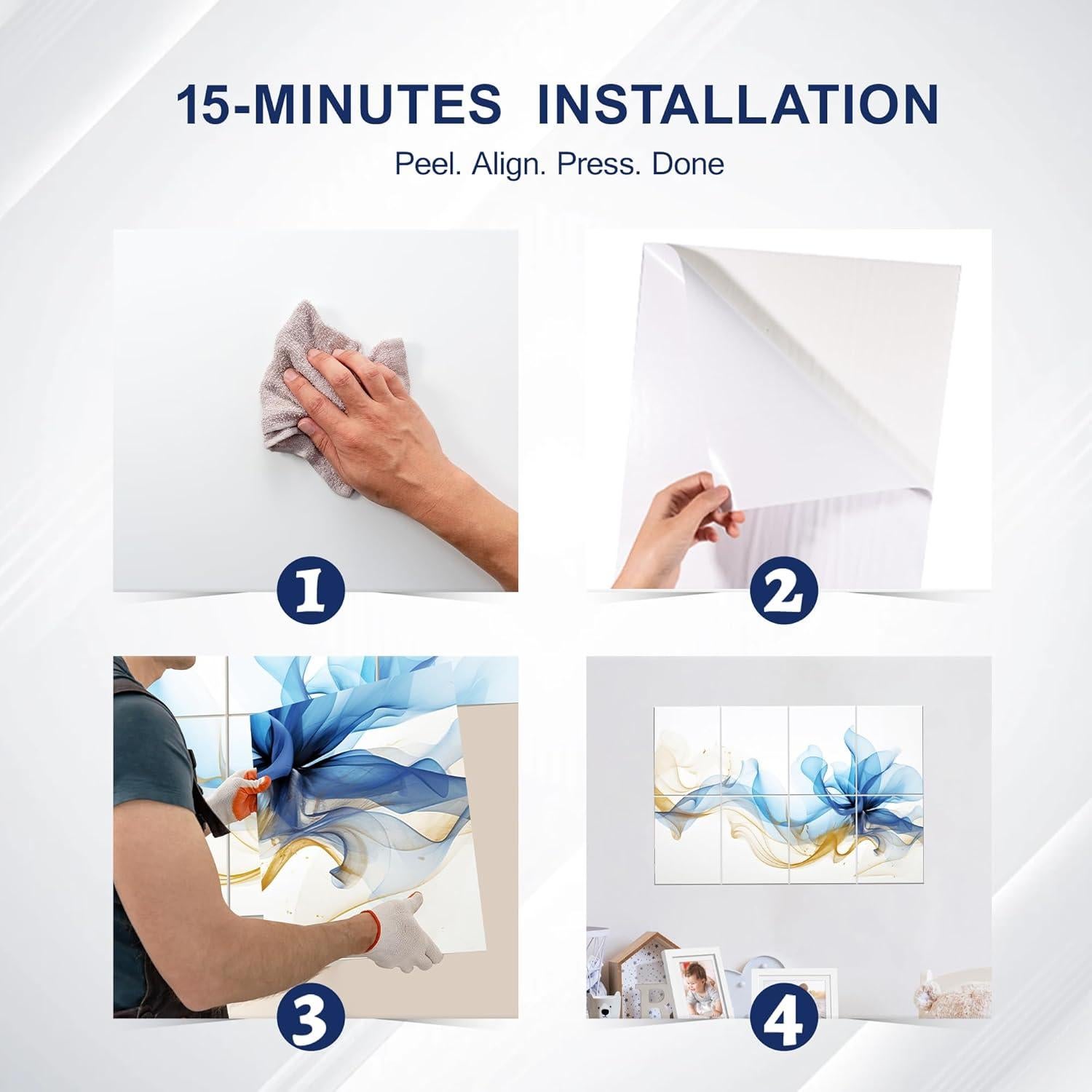 15-MINUTES INSTALLATION

Peel. Align. Press. Done

1

2

3

4