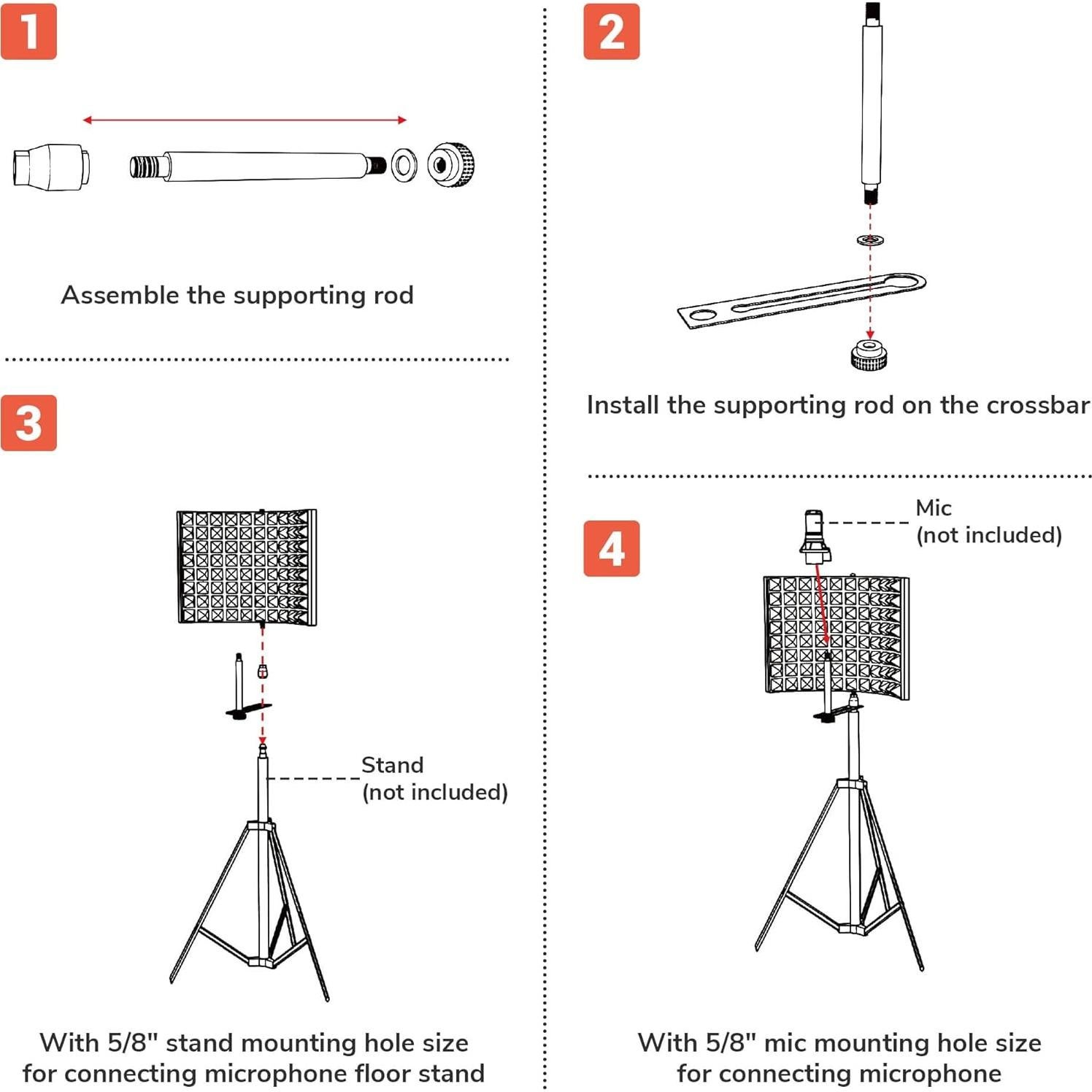 1

Assemble the supporting rod

2

Install the supporting rod on the crossbar

3

Stand
(not included)

With 5/8" stand mounting hole size for connecting microphone floor stand

4

Mic
(not included)

With 5/8" mic mounting hole size for connecting microphone