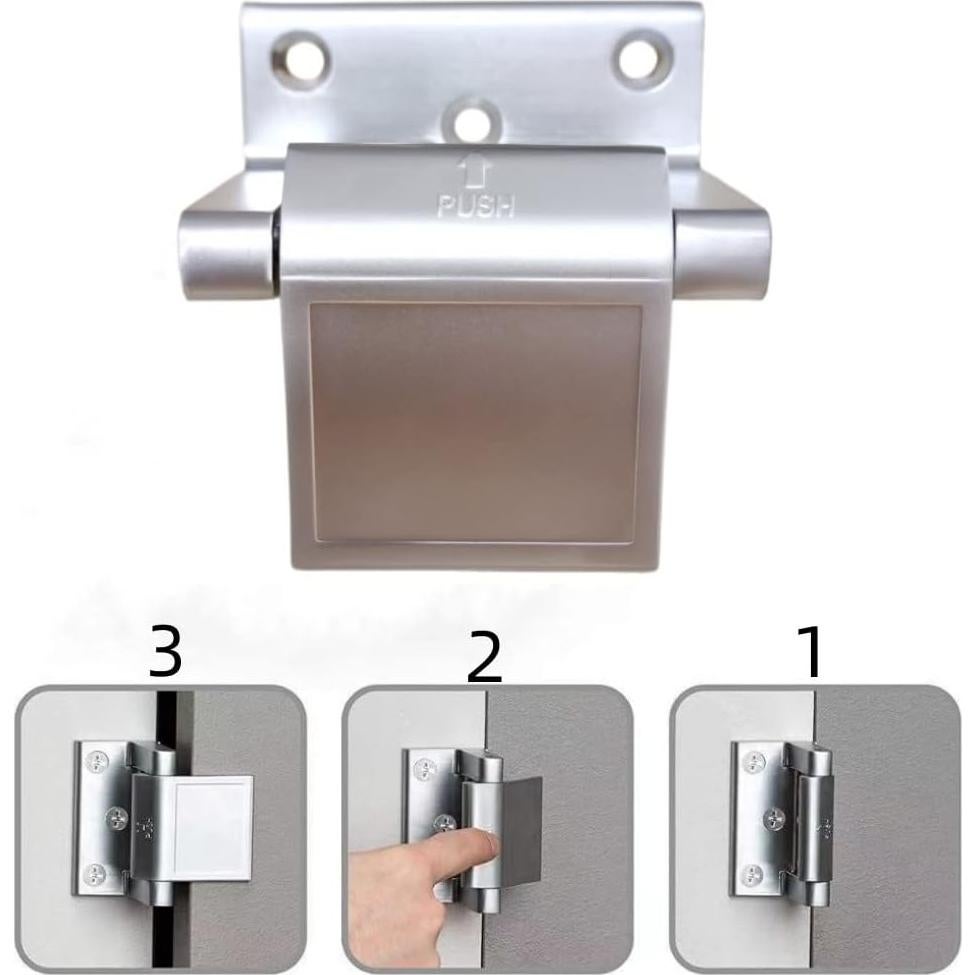 PUSH

3

2

1