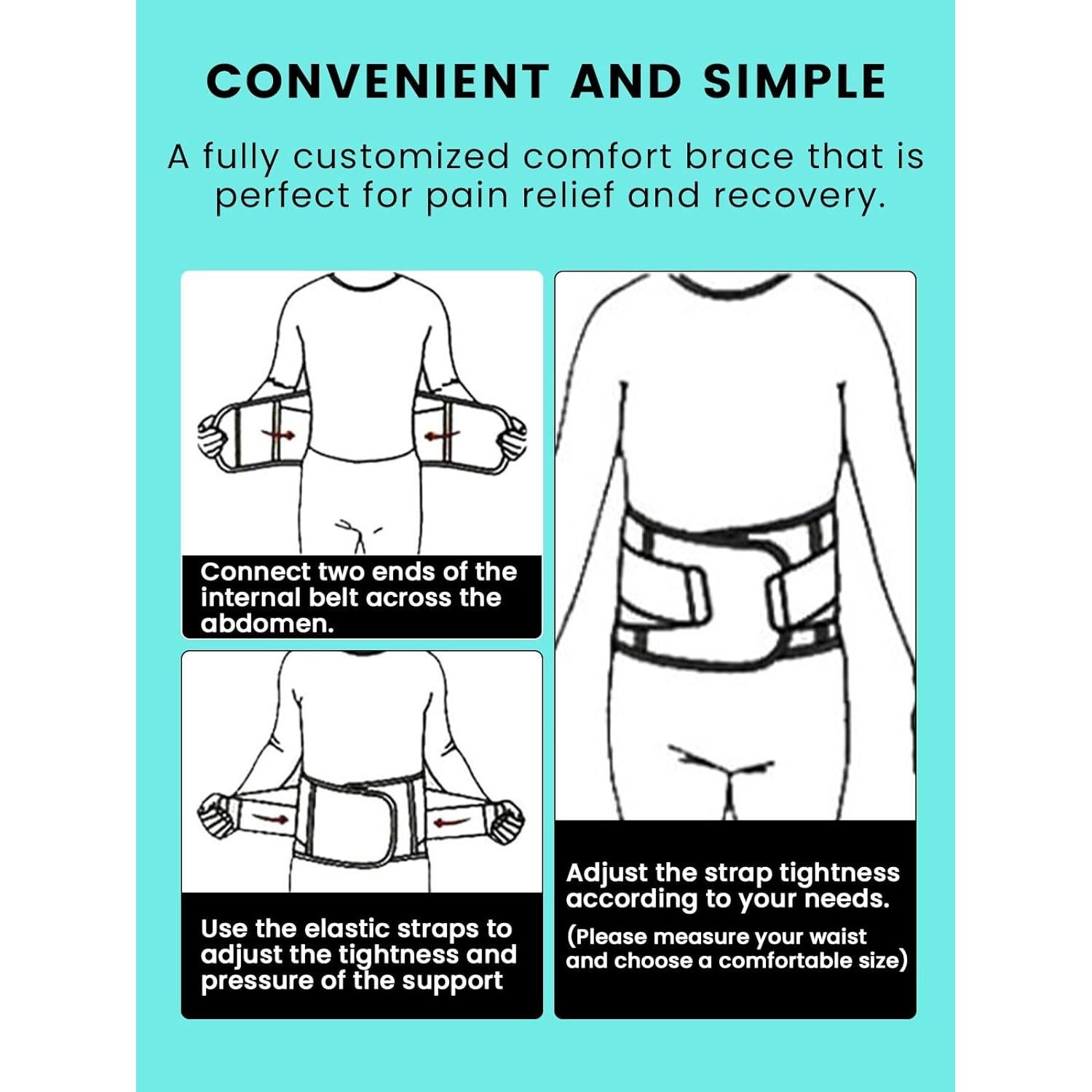 CONVENIENT AND SIMPLE

A fully customized comfort brace that is perfect for pain relief and recovery.

Connect two ends of the internal belt across the abdomen.

Use the elastic straps to adjust the tightness and pressure of the support

Adjust the strap tightness according to your needs.

(Please measure your waist and choose a comfortable size)