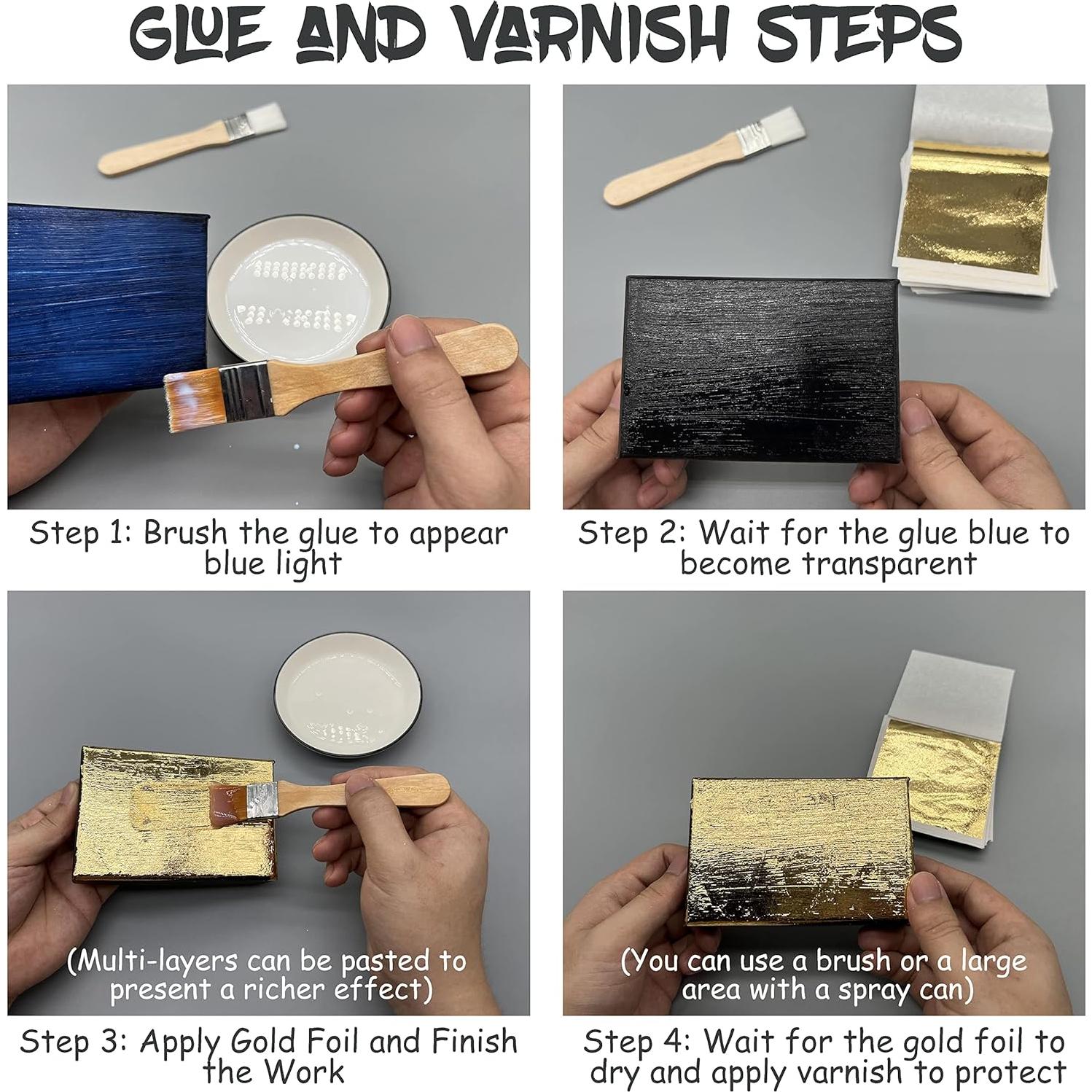 GLUE AND VARNISH STEPS

Step 1: Brush the glue to appear blue light

Step 2: Wait for the glue blue to become transparent

(Multi-layers can be pasted to present a richer effect)

Step 3: Apply Gold Foil and Finish the Work

(You can use a brush or a large area with a spray can)

Step 4: Wait for the gold foil to dry and apply varnish to protect