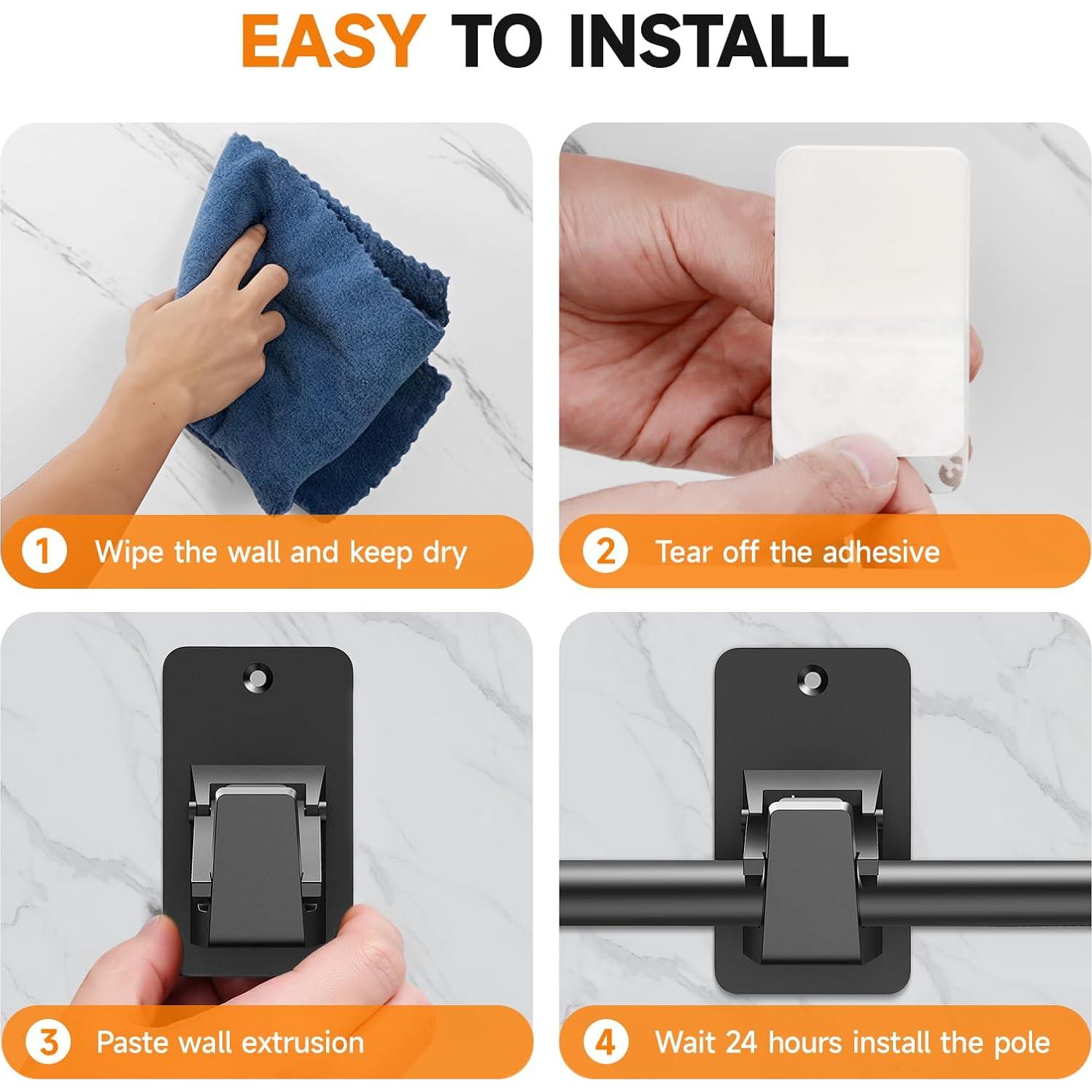 EASY TO INSTALL

1 Wipe the wall and keep dry

2 Tear off the adhesive

3 Paste wall extrusion

4 Wait 24 hours install the pole