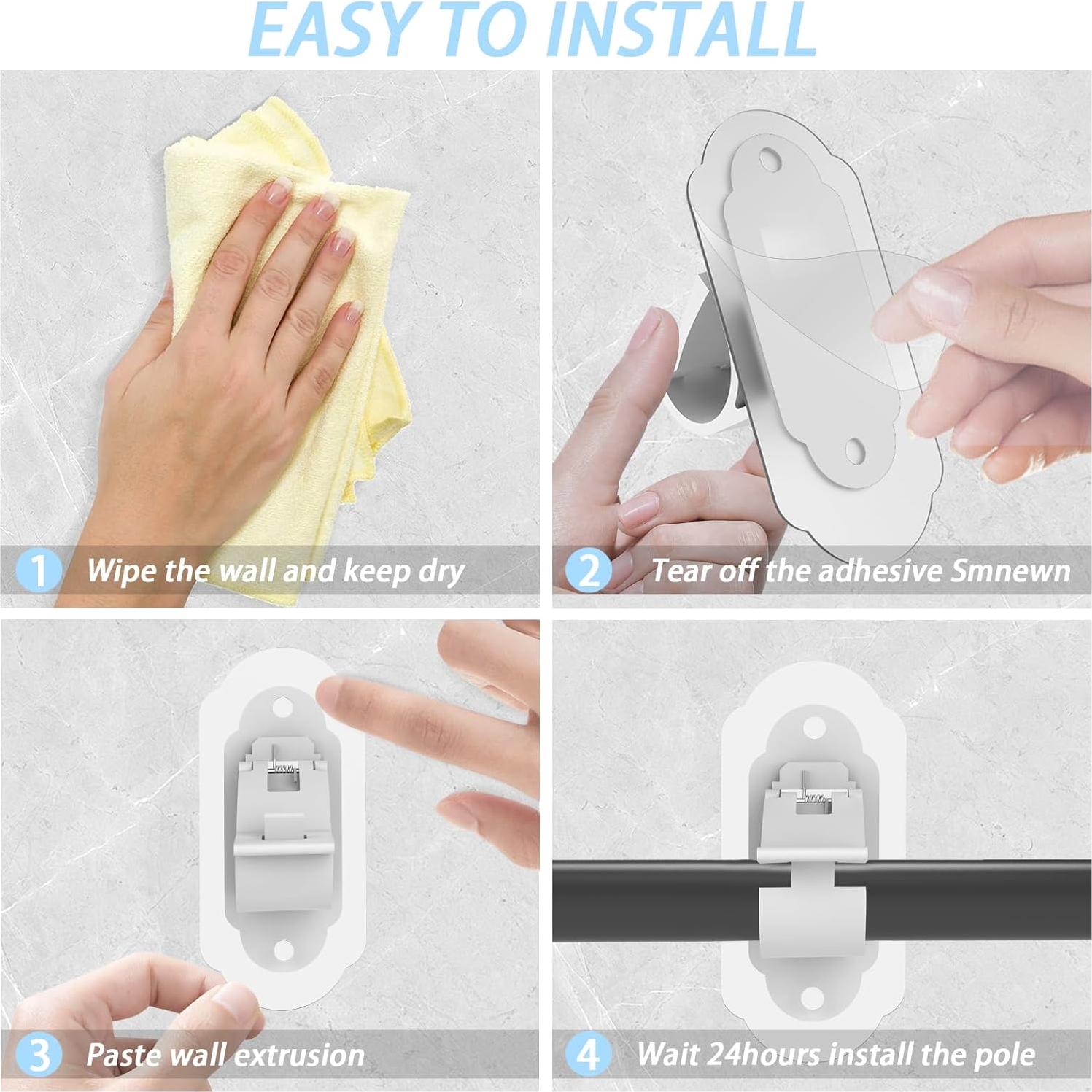 EASY TO INSTALL

1 Wipe the wall and keep dry

2 Tear off the adhesive Smnewn

3 Paste wall extrusion

4 Wait 24hours install the pole