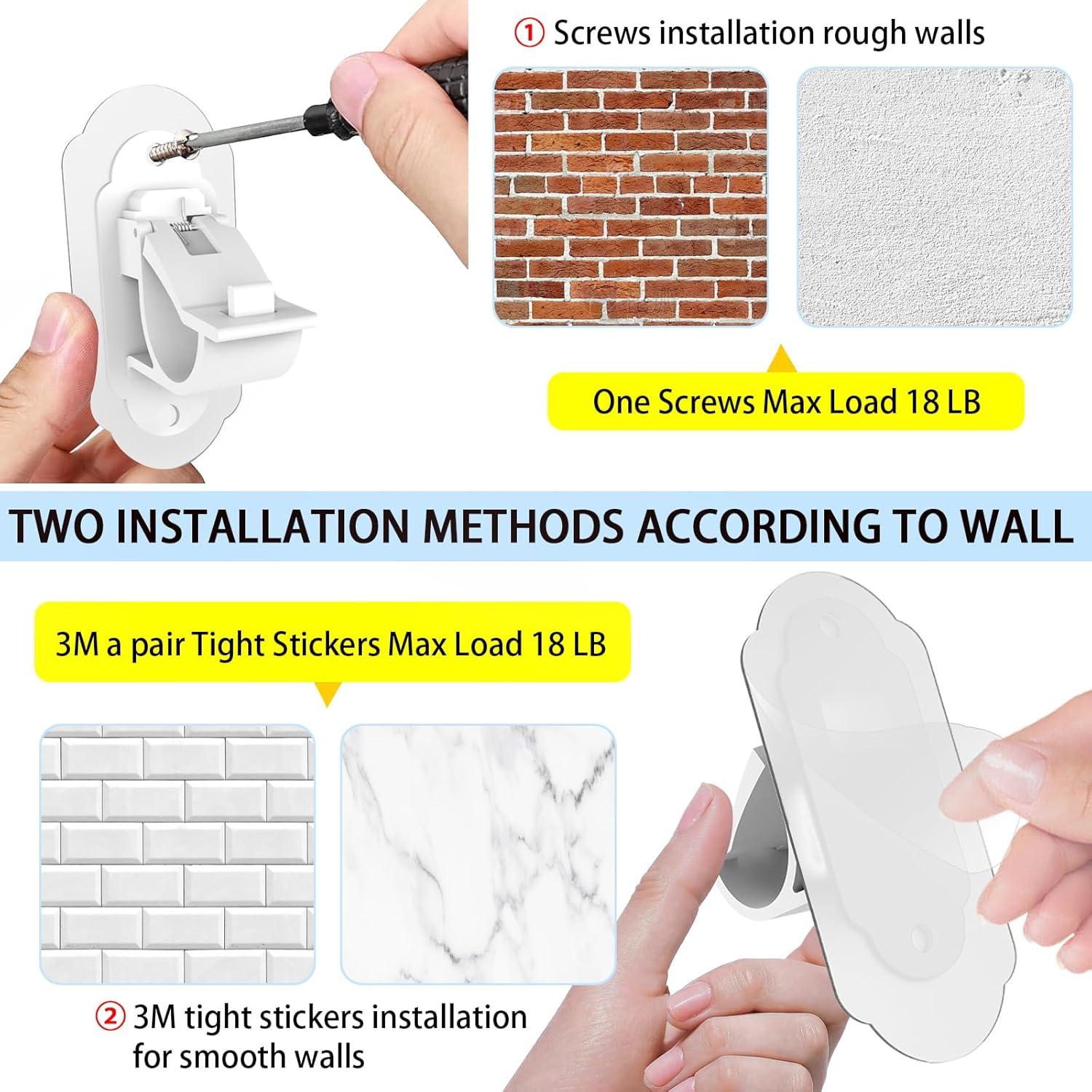 ① Screws installation rough walls

One Screws Max Load 18 LB

TWO INSTALLATION METHODS ACCORDING TO WALL

3M a pair Tight Stickers Max Load 18 LB

② 3M tight stickers installation for smooth walls