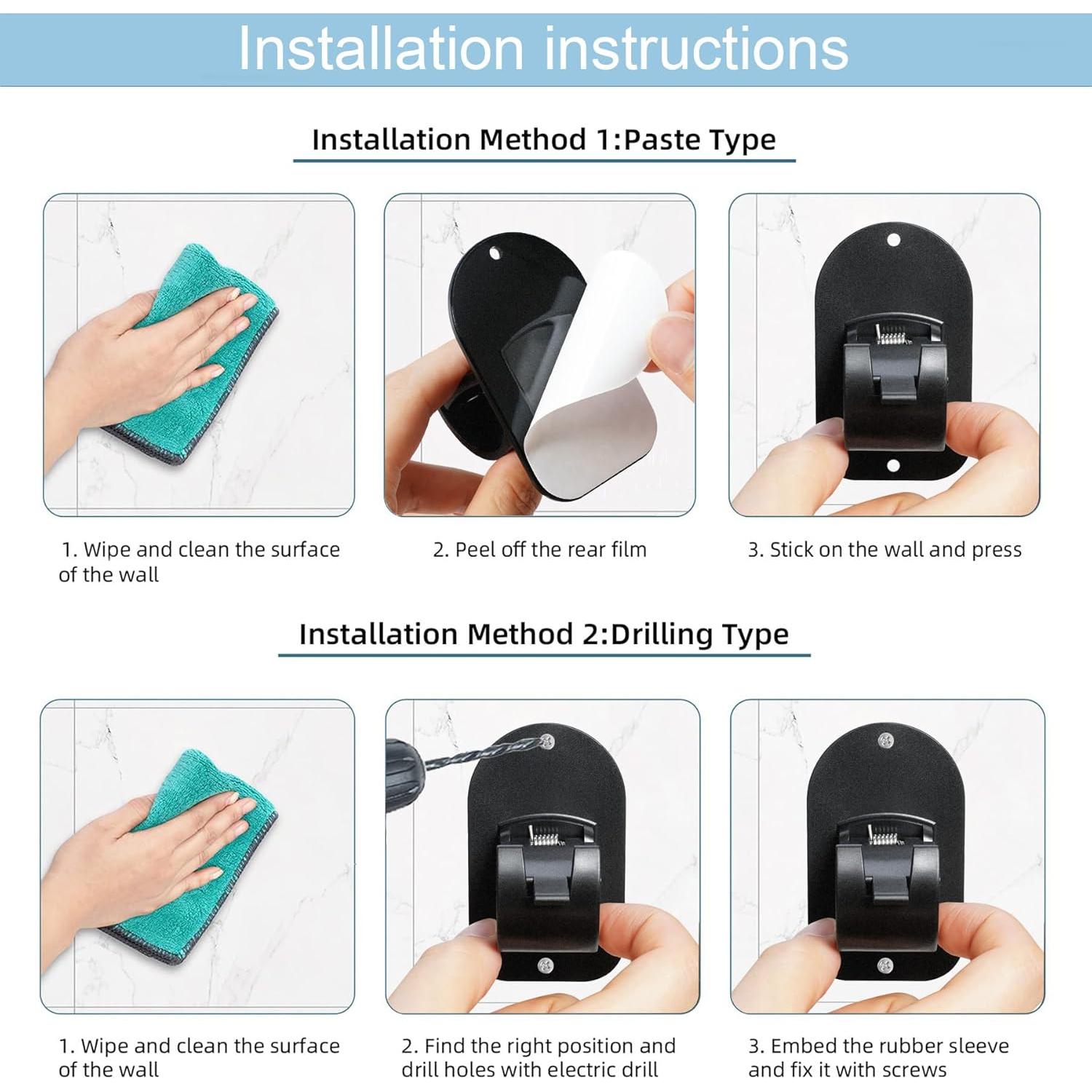 Installation instructions

Installation Method 1:Paste Type

1. Wipe and clean the surface of the wall

2. Peel off the rear film

3. Stick on the wall and press

Installation Method 2:Drilling Type

1. Wipe and clean the surface of the wall

2. Find the right position and drill holes with electric drill

3. Embed the rubber sleeve and fix it with screws