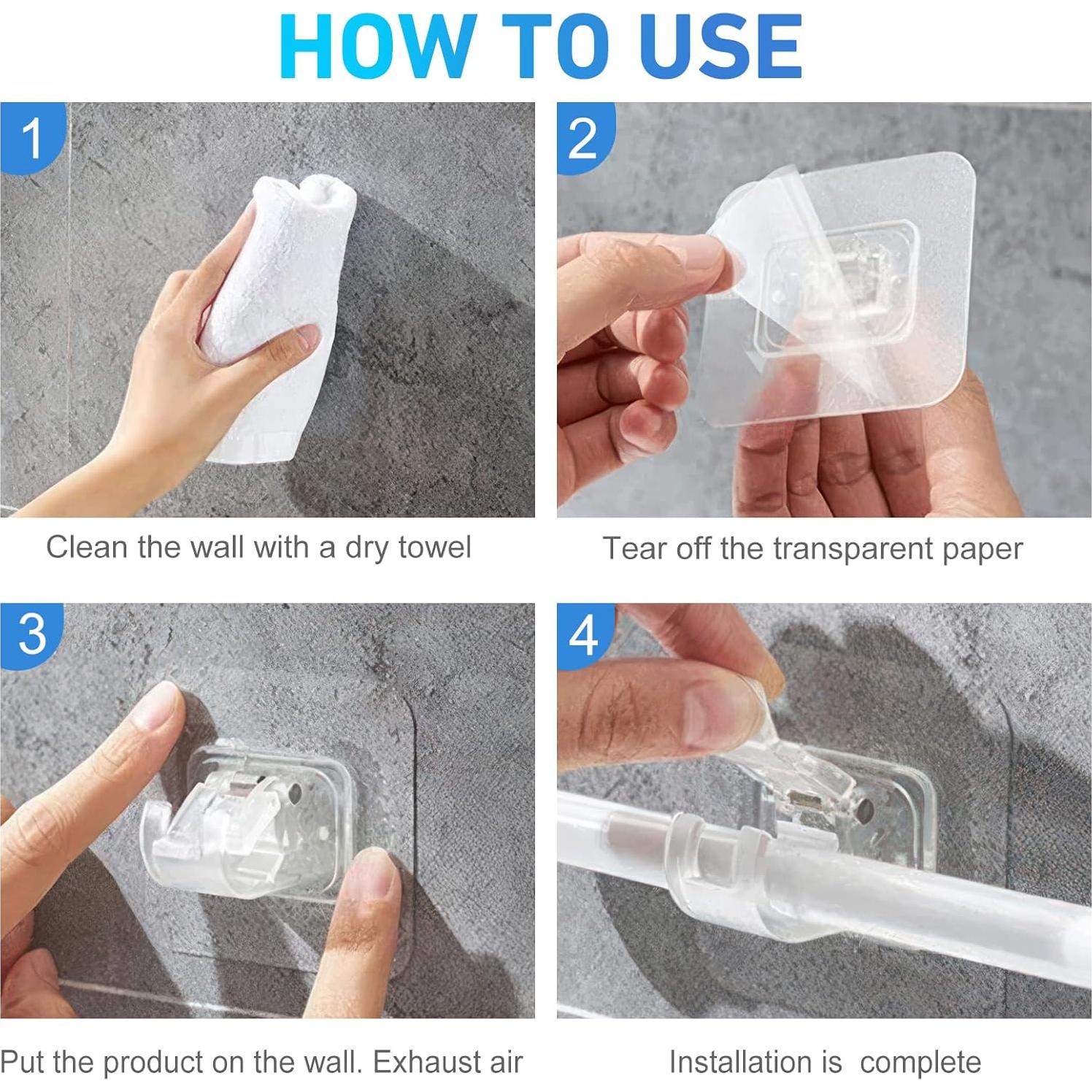 HOW TO USE

1

Clean the wall with a dry towel

2

Tear off the transparent paper

3

Put the product on the wall. Exhaust air

4

Installation is complete