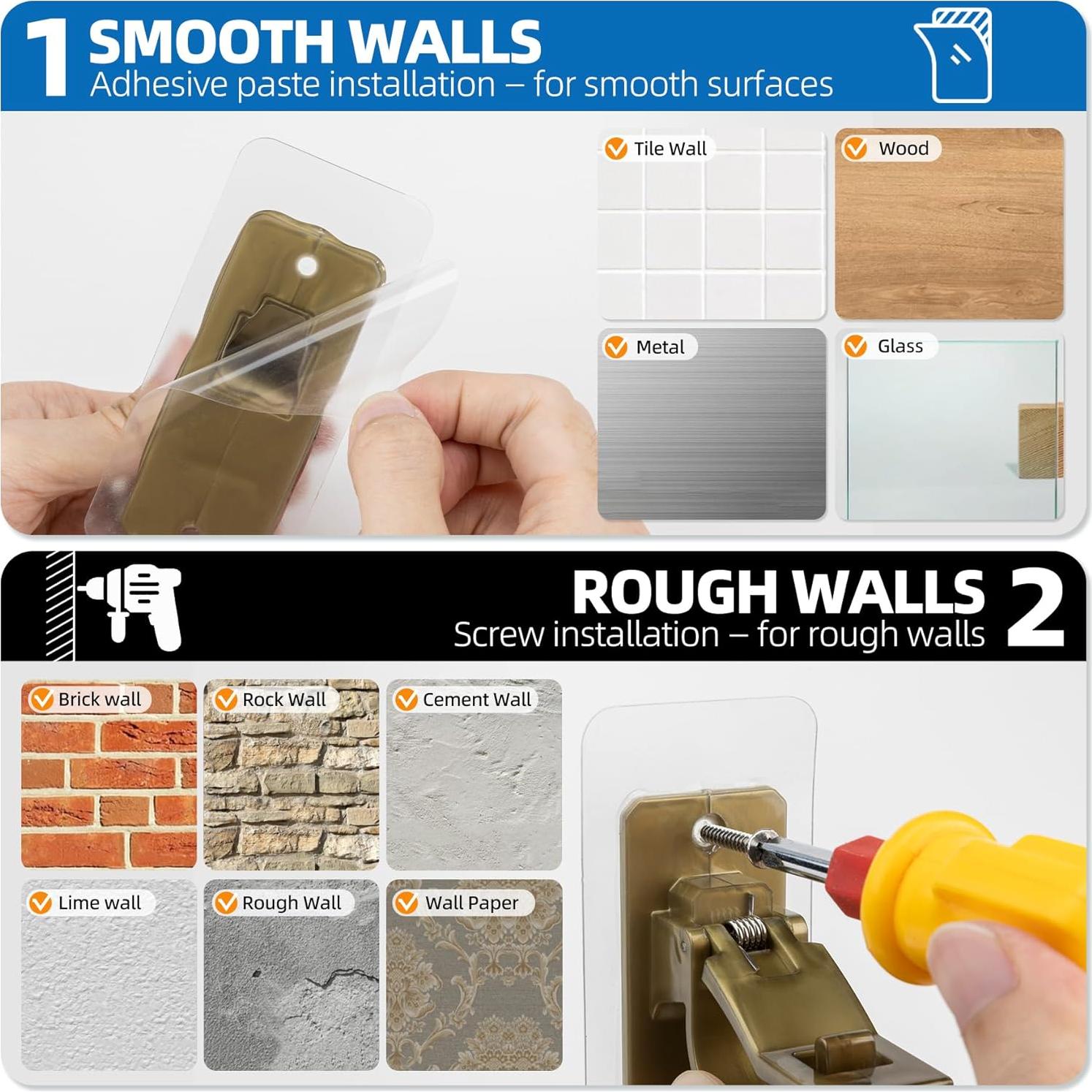 1 SMOOTH WALLS
Adhesive paste installation – for smooth surfaces

Tile Wall

Wood

Metal

Glass

ROUGH WALLS 2
Screw installation – for rough walls

Brick wall

Rock Wall

Cement Wall

Lime wall

Rough Wall

Wall Paper