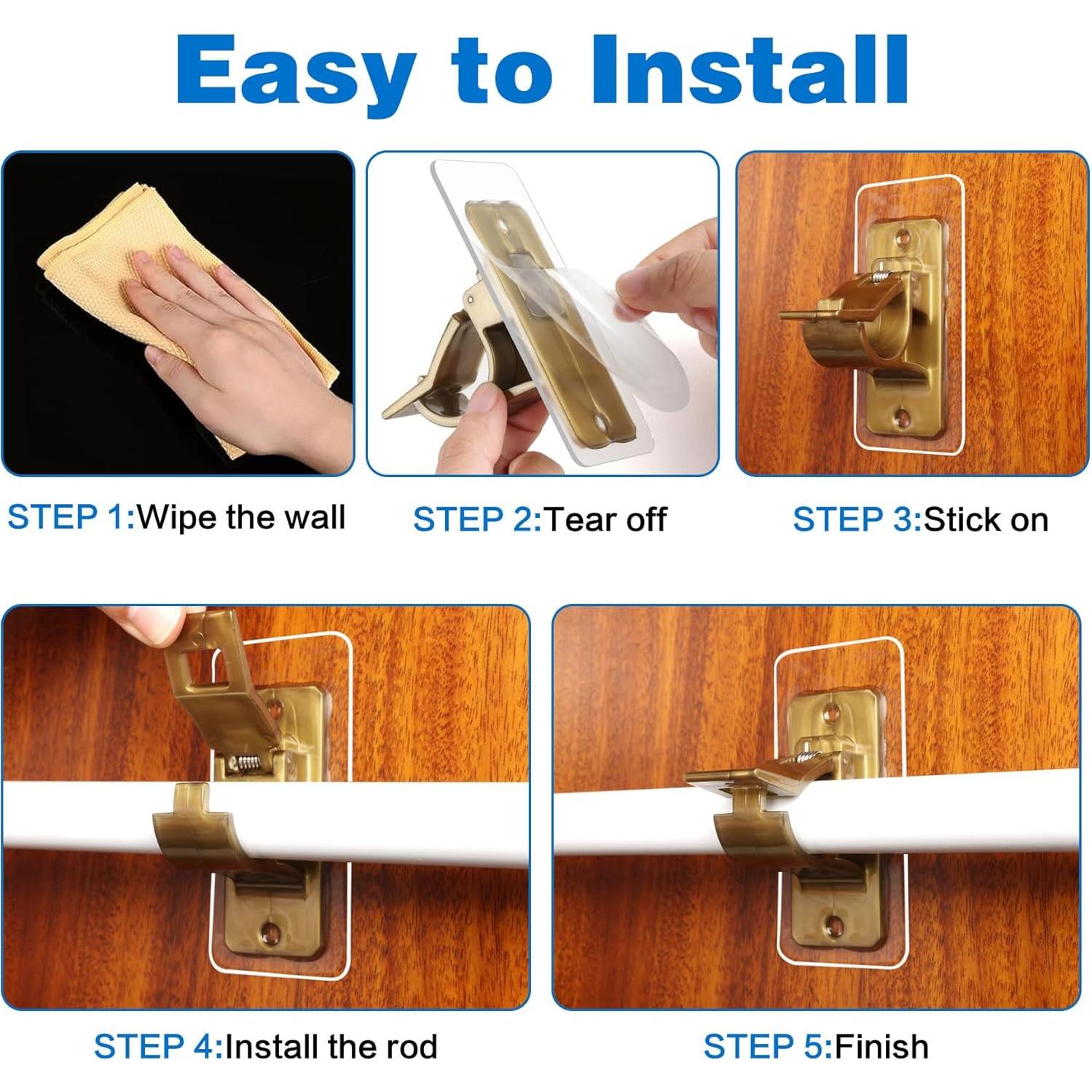 Easy to Install

STEP 1:Wipe the wall

STEP 2:Tear off

STEP 3:Stick on

STEP 4:Install the rod

STEP 5:Finish