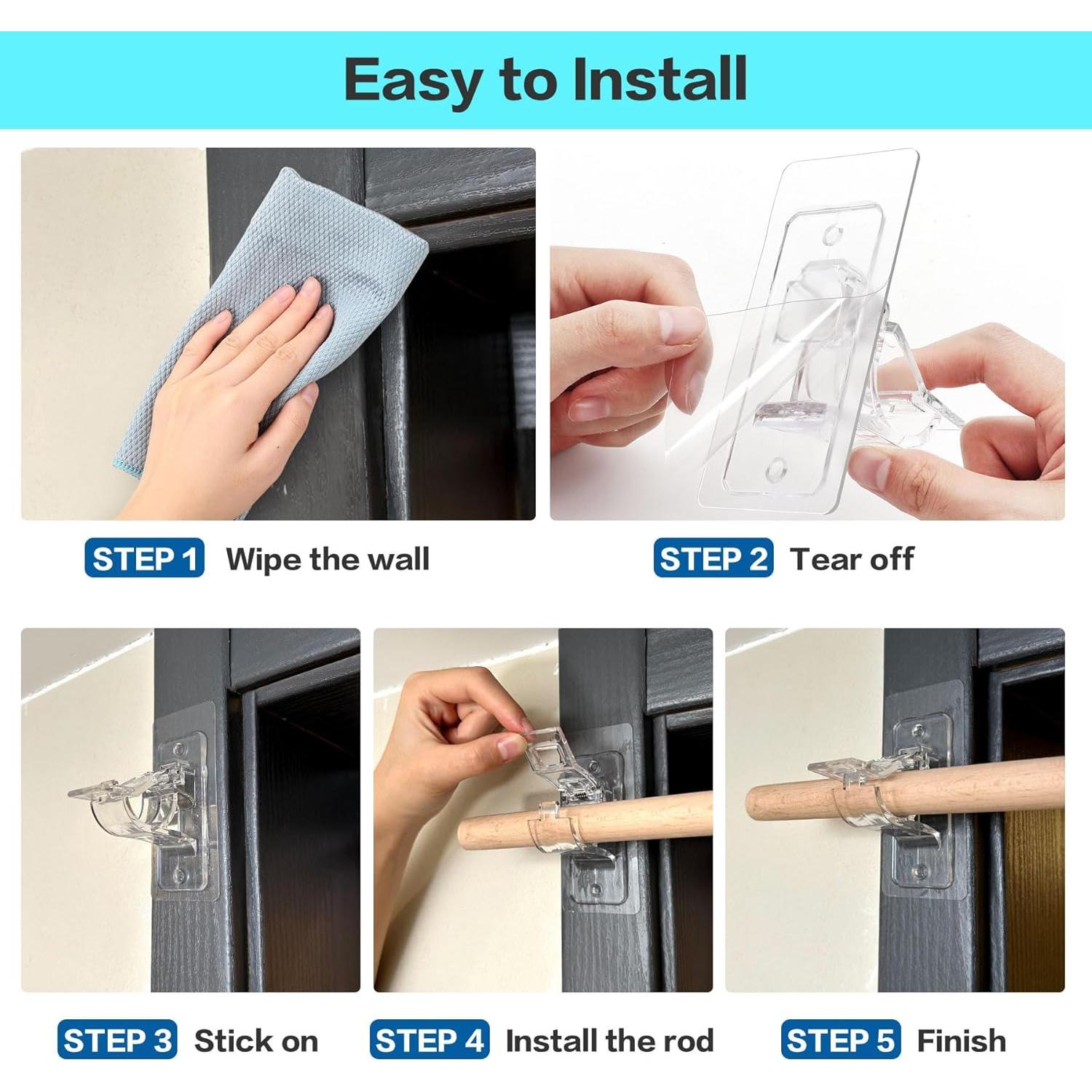 Easy to Install

STEP 1 Wipe the wall

STEP 2 Tear off

STEP 3 Stick on

STEP 4 Install the rod

STEP 5 Finish