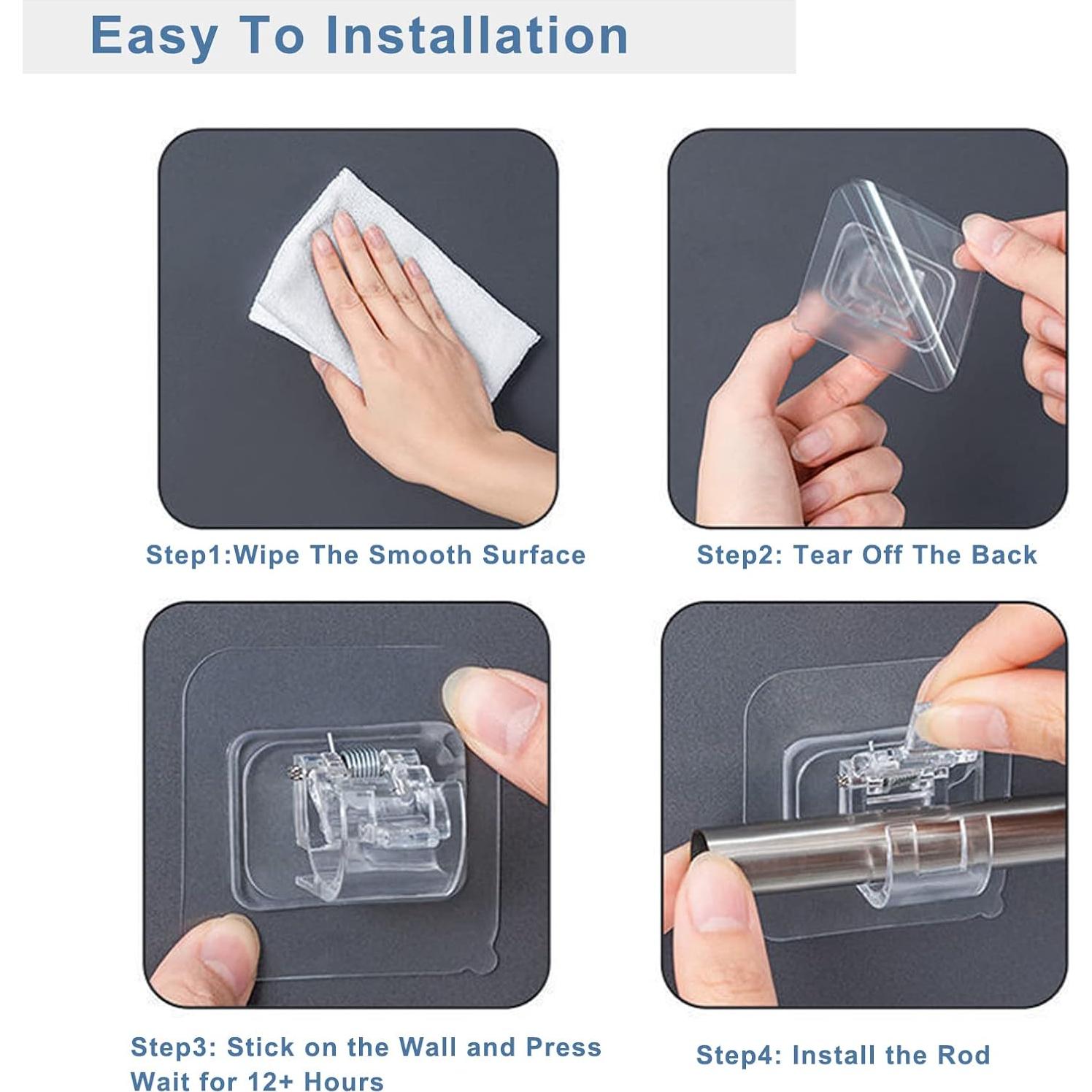 Easy To Installation

Step1:Wipe The Smooth Surface

Step2: Tear Off The Back

Step3: Stick on the Wall and Press Wait for 12+ Hours

Step4: Install the Rod