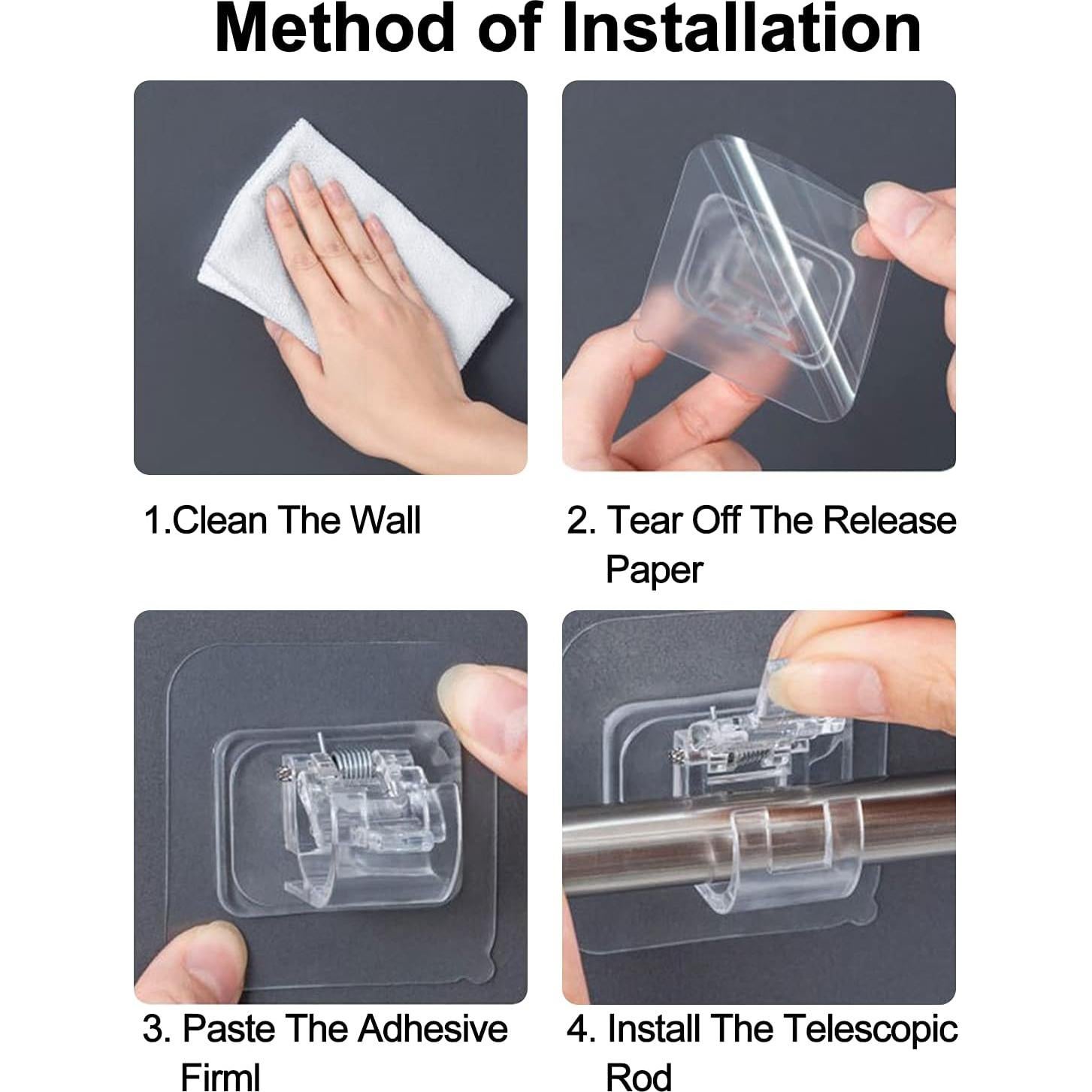 Method of Installation

1.Clean The Wall

2. Tear Off The Release Paper

3. Paste The Adhesive Firml

4. Install The Telescopic Rod