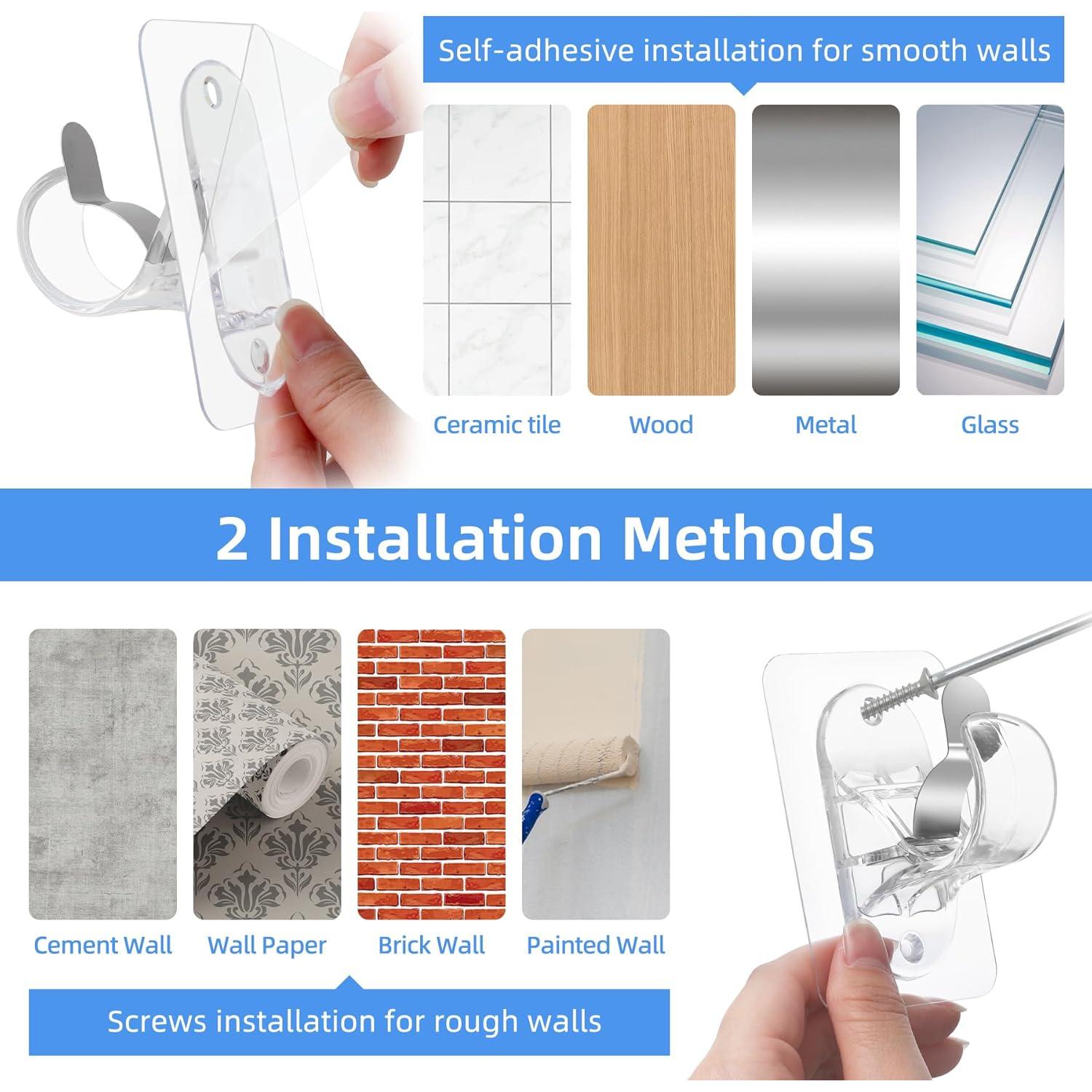 Self-adhesive installation for smooth walls

Ceramic tile
Wood
Metal
Glass

2 Installation Methods

Cement Wall
Wall Paper
Brick Wall
Painted Wall

Screws installation for rough walls