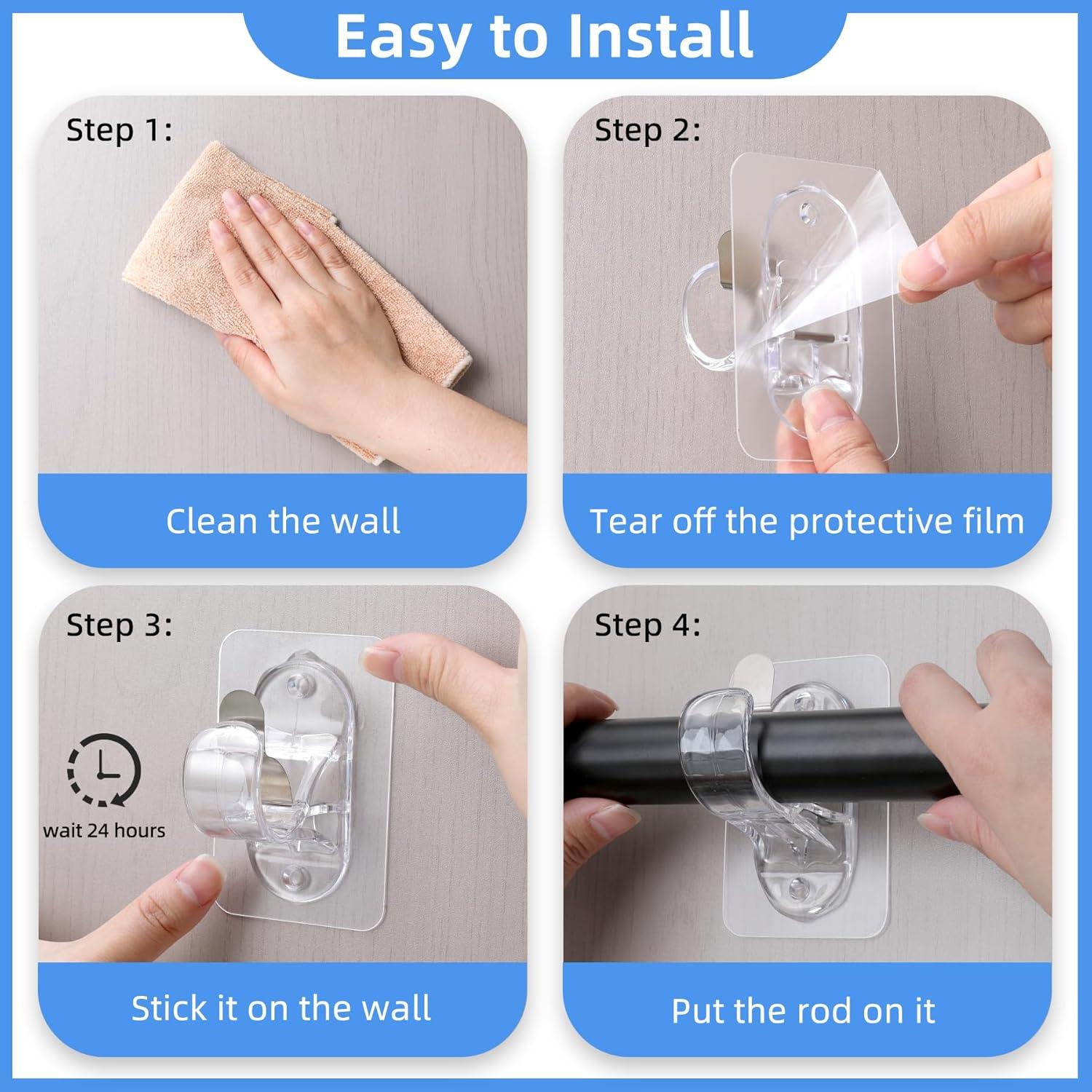 Easy to Install

Step 1:

Clean the wall

Step 2:

Tear off the protective film

Step 3:

wait 24 hours

Stick it on the wall

Step 4:

Put the rod on it