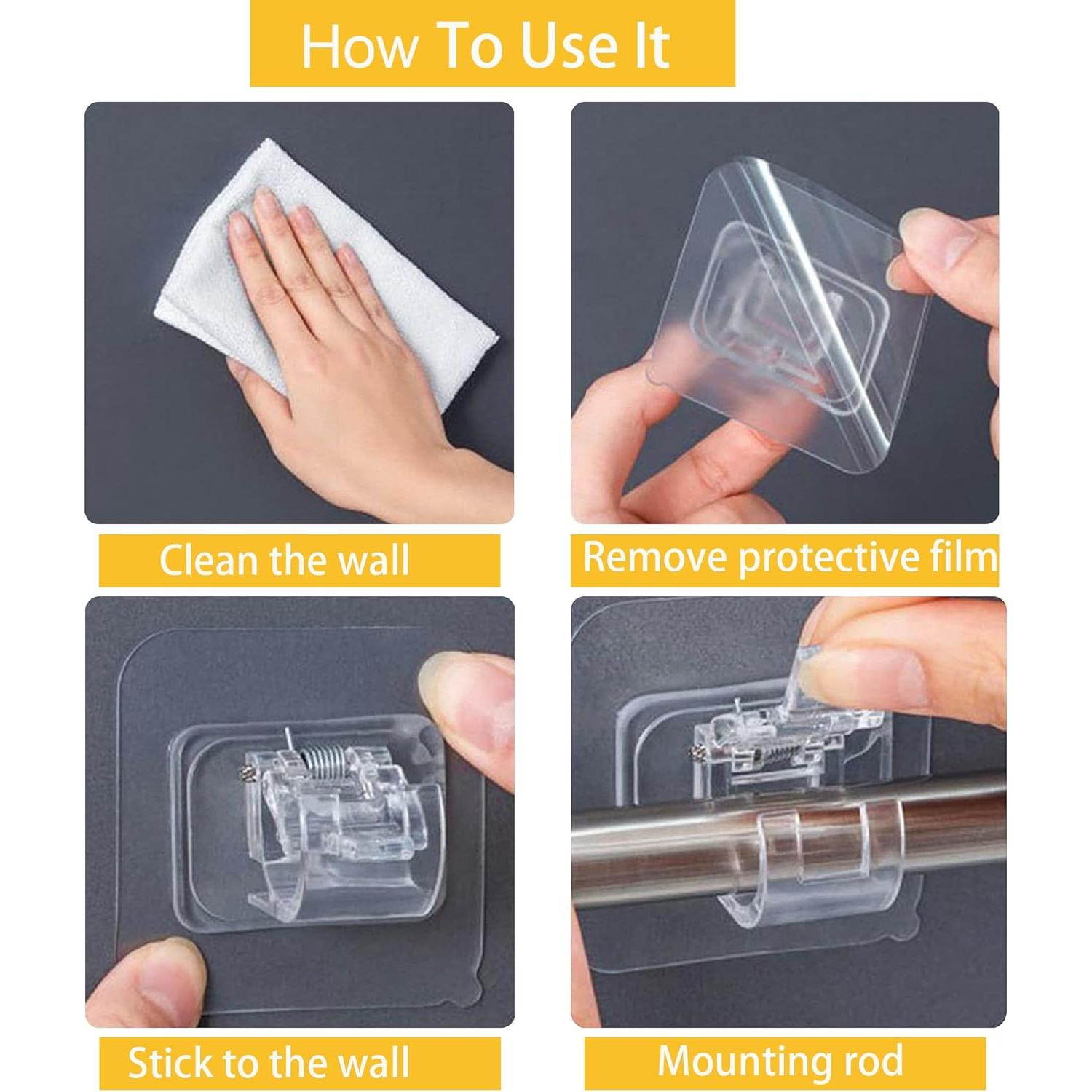 How To Use It

Clean the wall

Remove protective film

Stick to the wall

Mounting rod