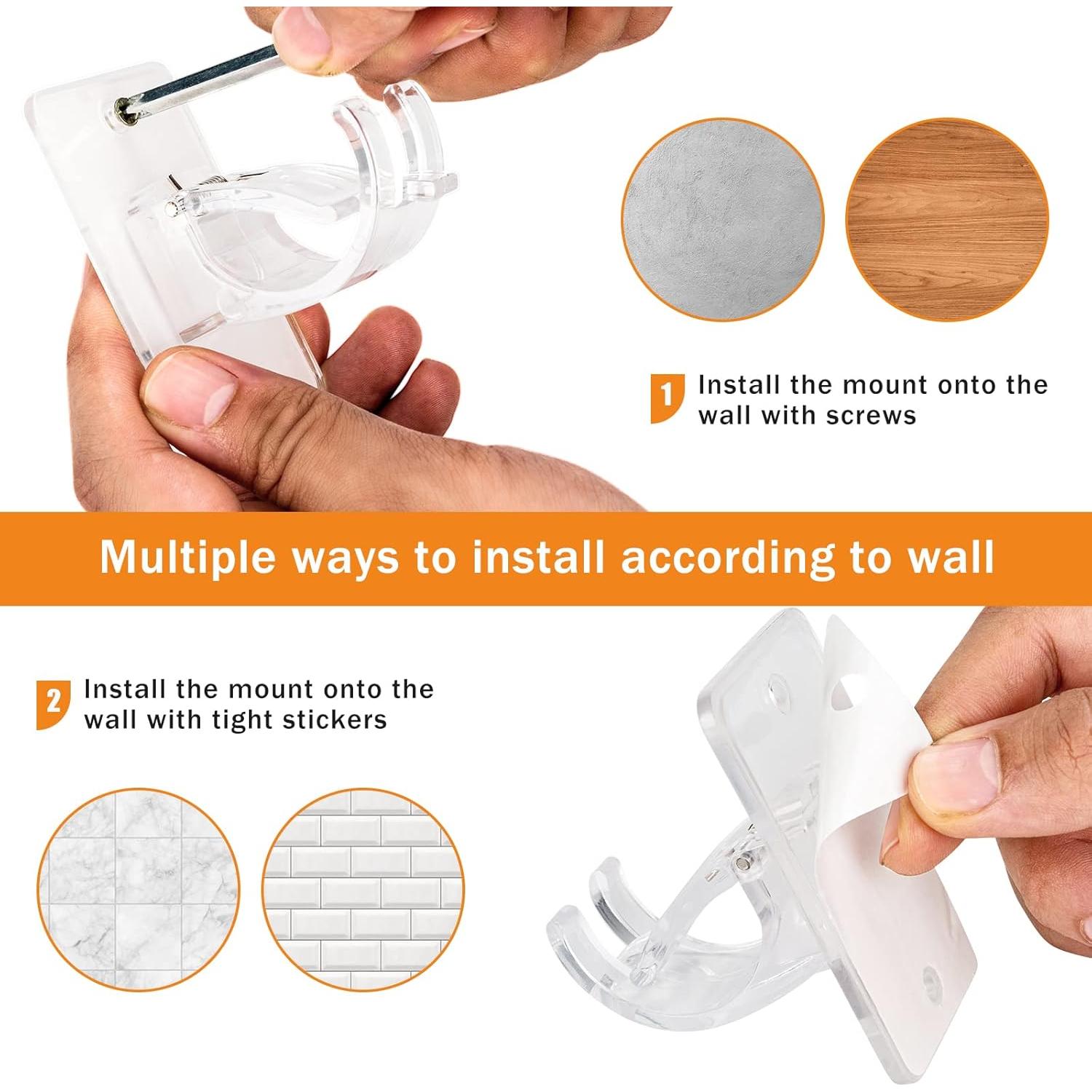 1 Install the mount onto the wall with screws

Multiple ways to install according to wall

2 Install the mount onto the wall with tight stickers