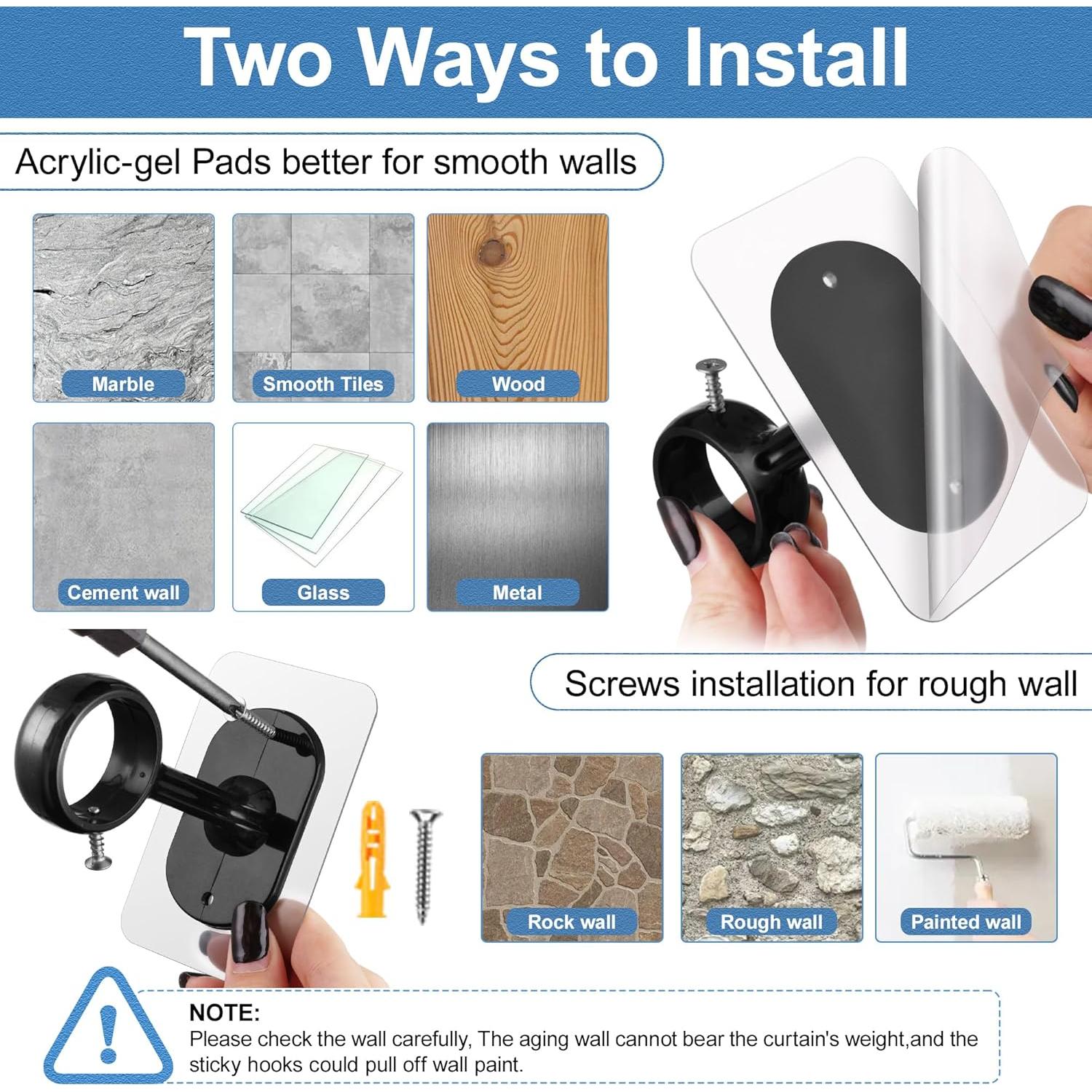 Two Ways to Install

Acrylic-gel Pads better for smooth walls

Marble

Smooth Tiles

Wood

Cement wall

Glass

Metal

Screws installation for rough wall

Rock wall

Rough wall

Painted wall

NOTE:
Please check the wall carefully, The aging wall cannot bear the curtain's weight,and the sticky hooks could pull off wall paint.