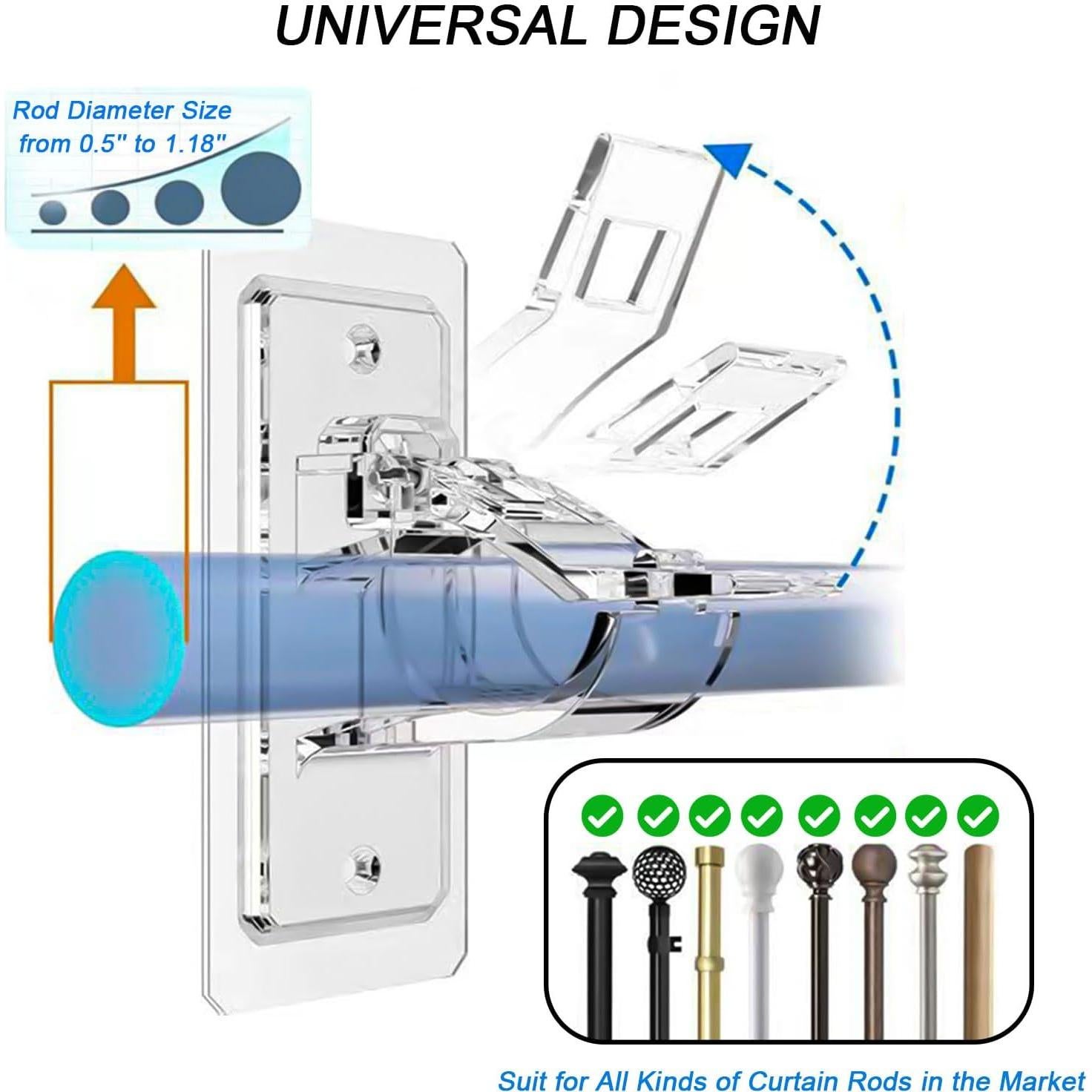 UNIVERSAL DESIGN

Rod Diameter Size from 0.5" to 1.18"

Suit for All Kinds of Curtain Rods in the Market