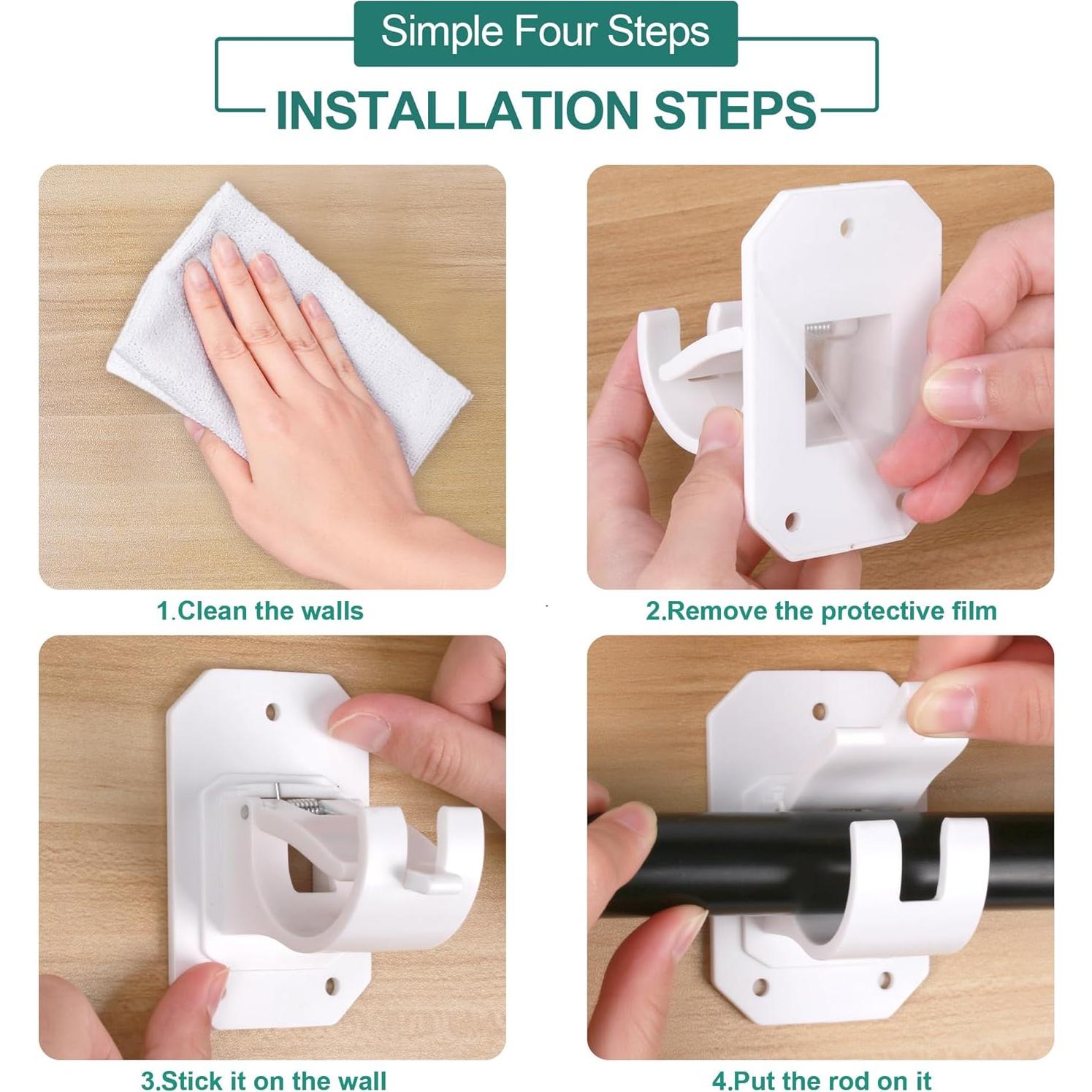 Simple Four Steps

INSTALLATION STEPS

1.Clean the walls

2.Remove the protective film

3.Stick it on the wall

4.Put the rod on it