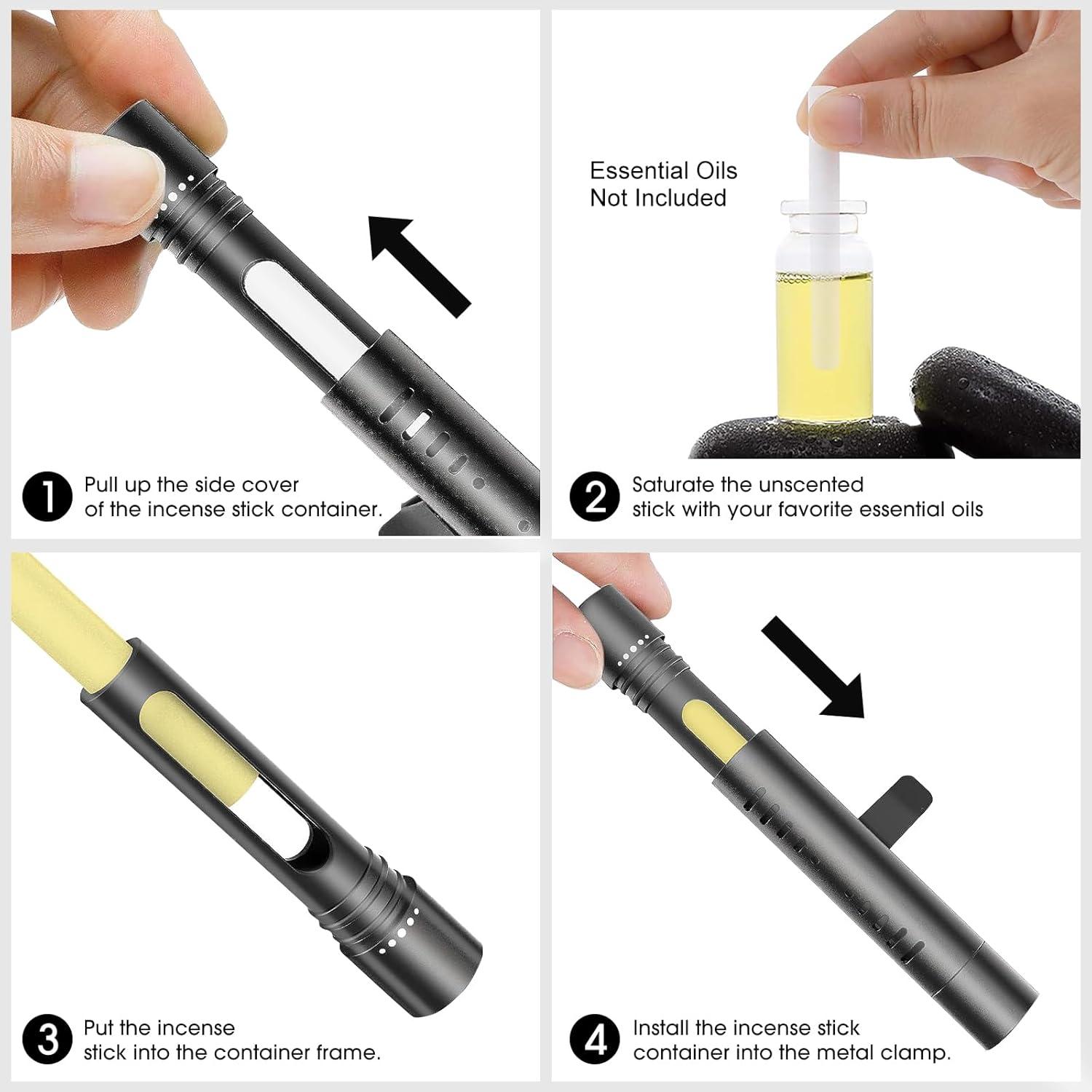 1 Pull up the side cover of the incense stick container.

Essential Oils Not Included

2 Saturate the unscented stick with your favorite essential oils

3 Put the incense stick into the container frame.

4 Install the incense stick container into the metal clamp.