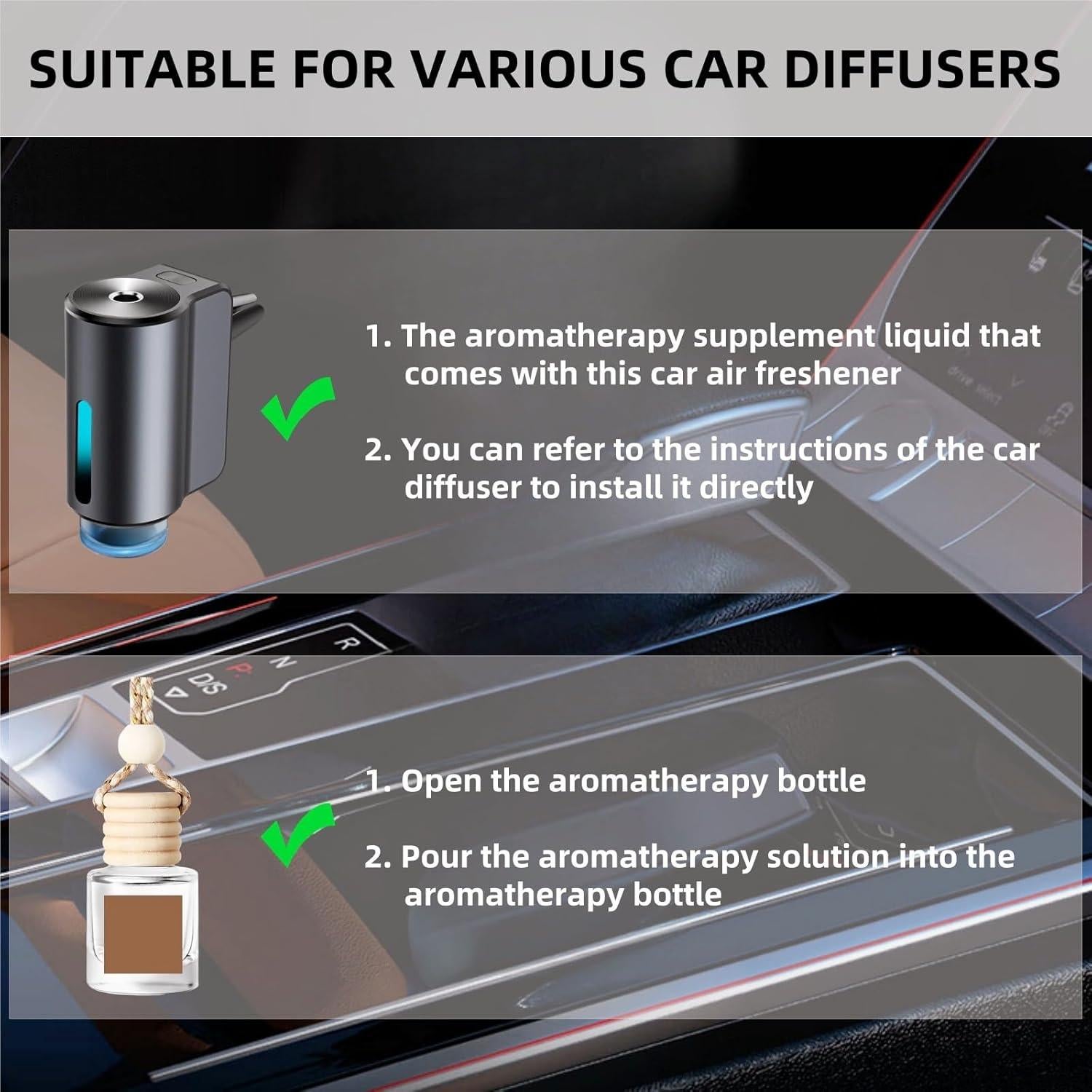 SUITABLE FOR VARIOUS CAR DIFFUSERS

1. The aromatherapy supplement liquid that comes with this car air freshener

2. You can refer to the instructions of the car diffuser to install it directly

R
N
P
D/S

1. Open the aromatherapy bottle

2. Pour the aromatherapy solution into the aromatherapy bottle