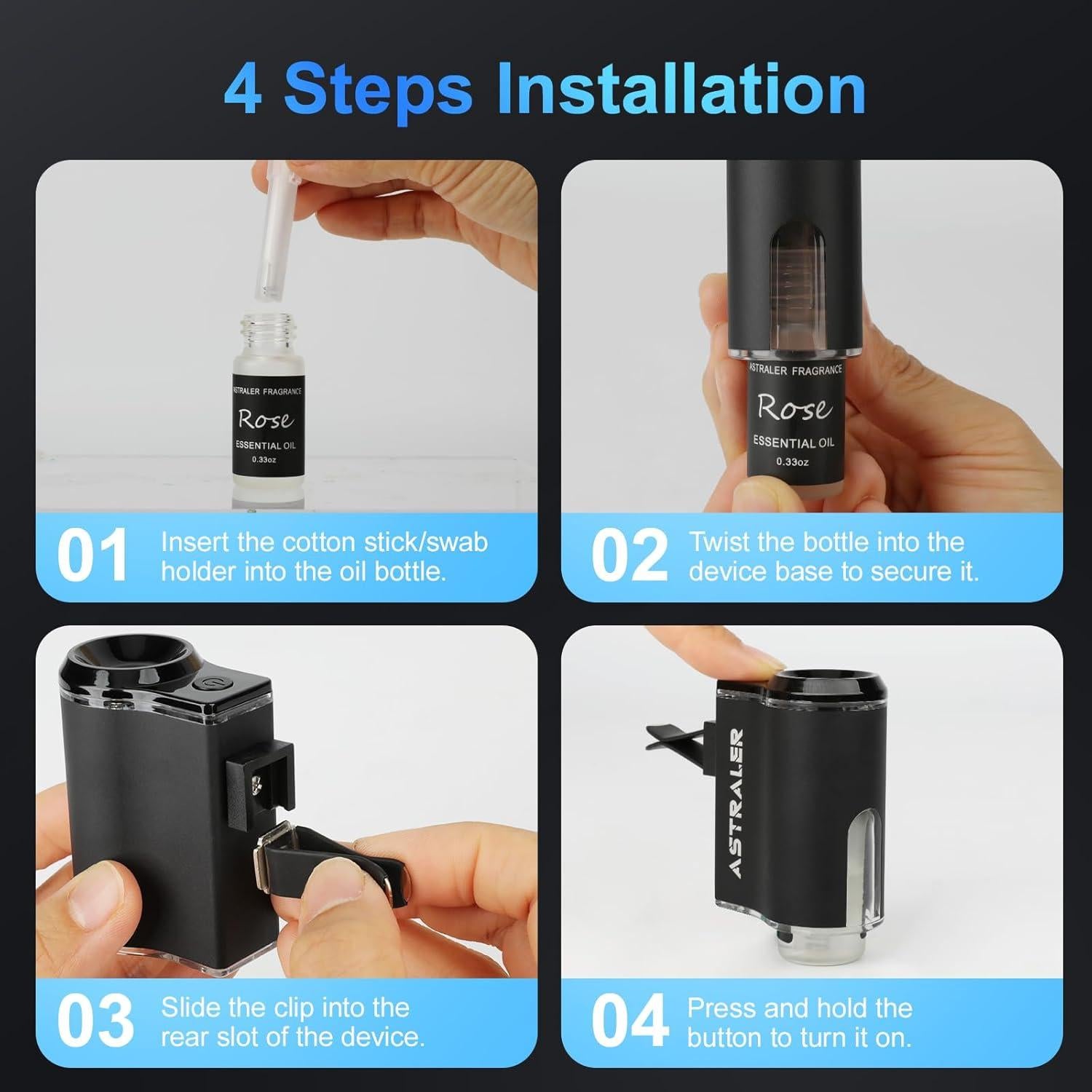 4 Steps Installation

ASTRALER FRAGRANCE
Rose
ESSENTIAL OIL
0.33oz

01 Insert the cotton stick/swab holder into the oil bottle.

ASTRALER FRAGRANCE
Rose
ESSENTIAL OIL
0.33oz

02 Twist the bottle into the device base to secure it.

03 Slide the clip into the rear slot of the device.

ASTRALER

04 Press and hold the button to turn it on.