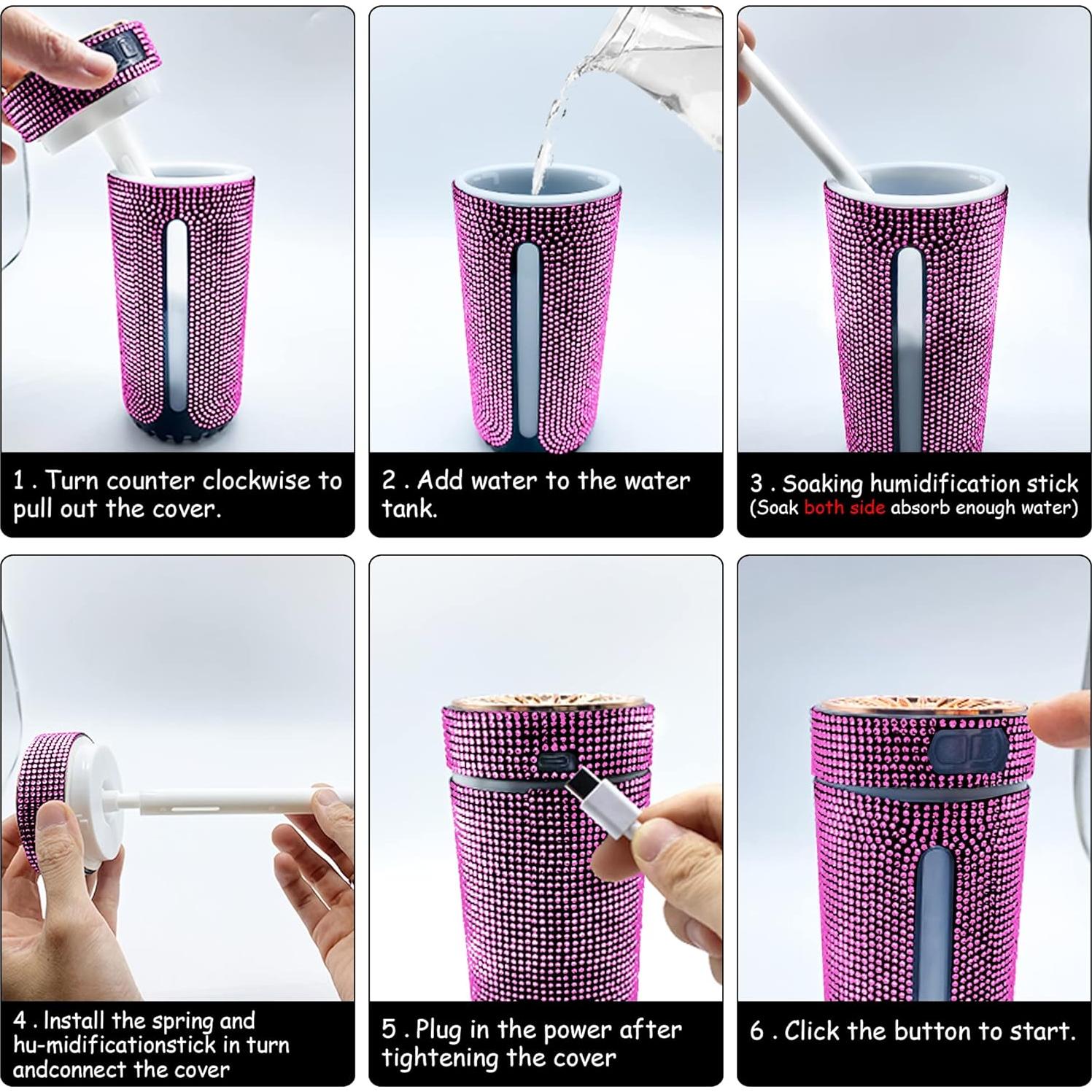 1 . Turn counter clockwise to pull out the cover.

2 . Add water to the water tank.

3 . Soaking humidification stick (Soak both side absorb enough water)

4 . Install the spring and hu-midificationstick in turn andconnect the cover

5 . Plug in the power after tightening the cover

6 . Click the button to start.