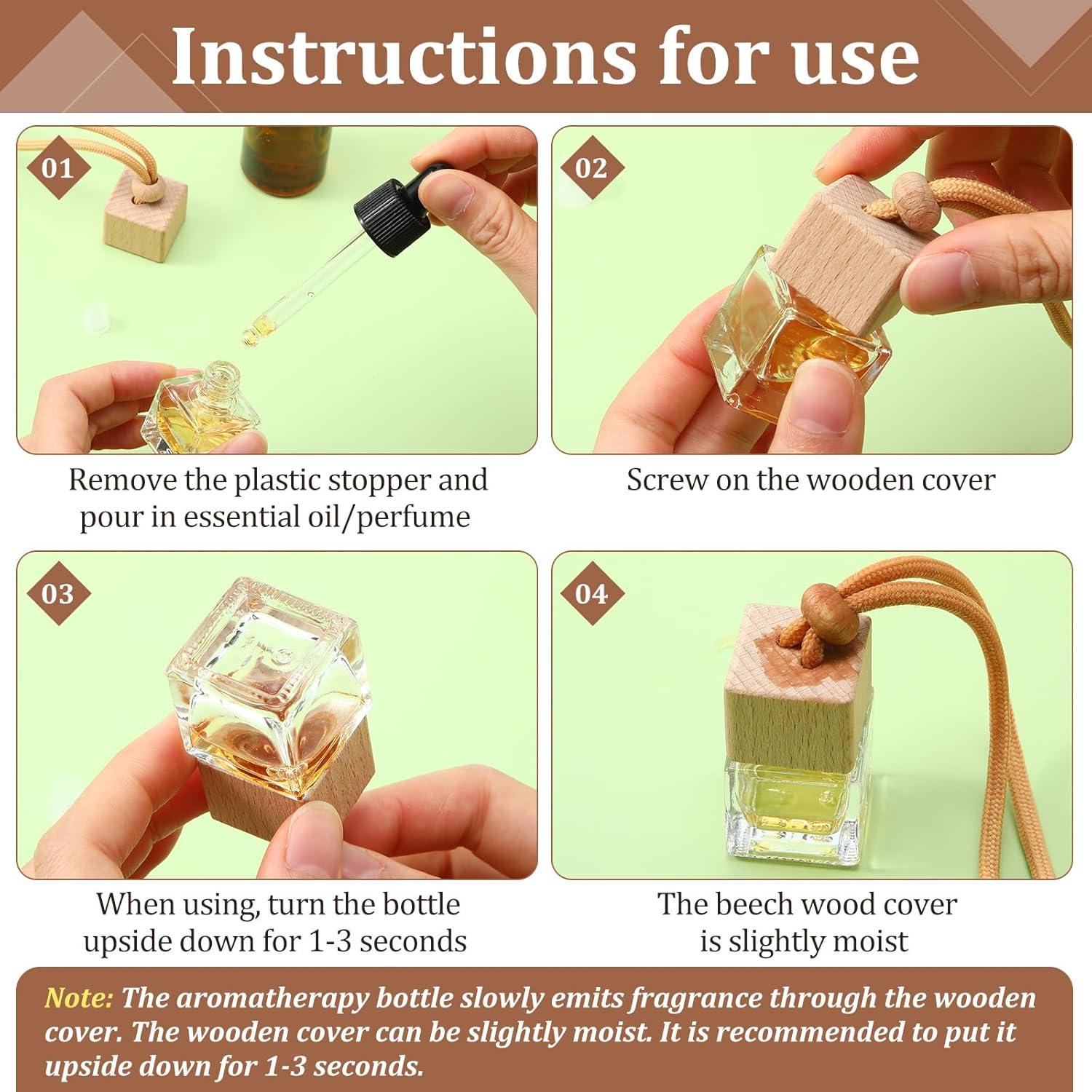 Instructions for use

01

Remove the plastic stopper and pour in essential oil/perfume

02

Screw on the wooden cover

03

When using, turn the bottle upside down for 1-3 seconds

04

The beech wood cover is slightly moist

Note: The aromatherapy bottle slowly emits fragrance through the wooden cover. The wooden cover can be slightly moist. It is recommended to put it upside down for 1-3 seconds.