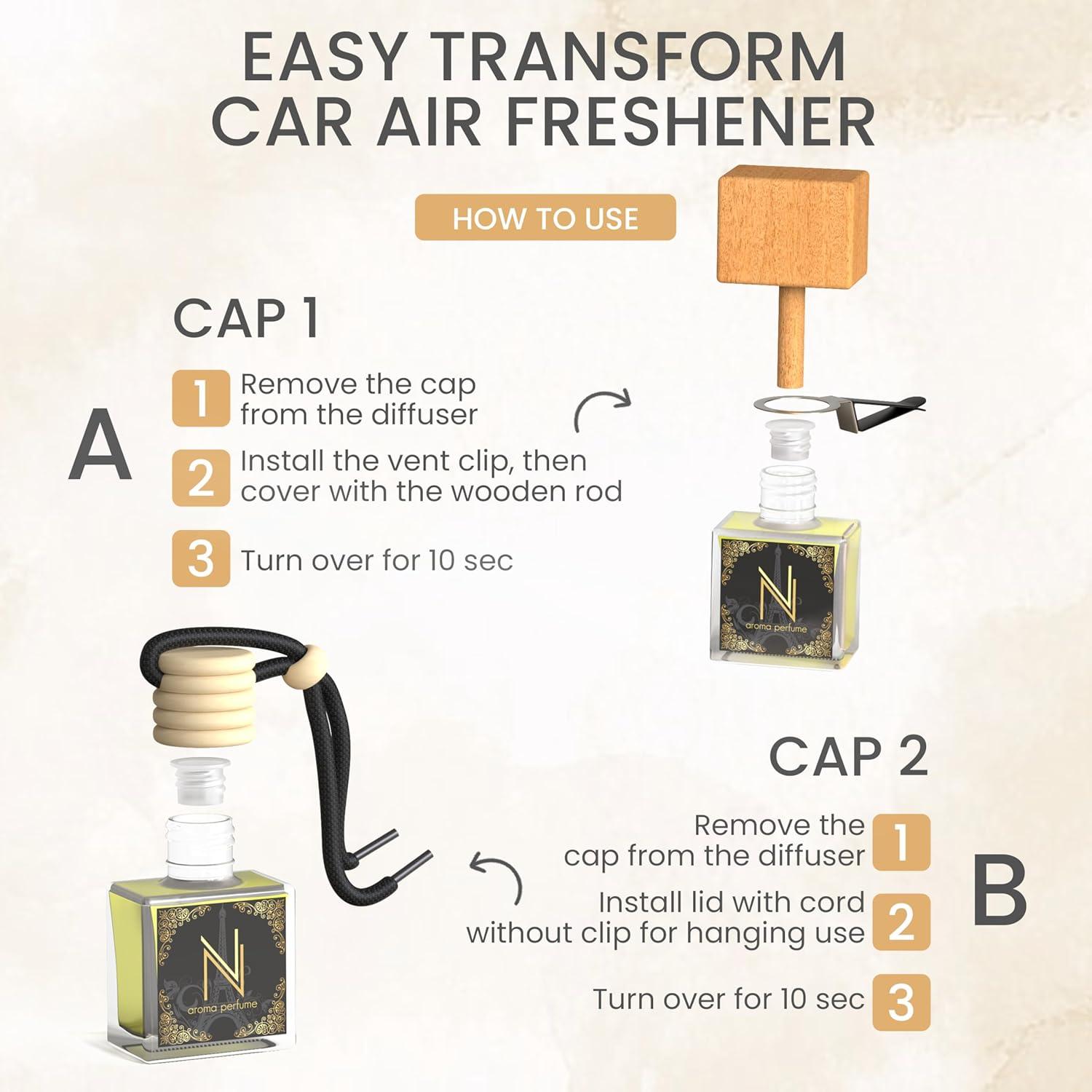 EASY TRANSFORM CAR AIR FRESHENER

HOW TO USE

CAP 1

A

1 Remove the cap from the diffuser

2 Install the vent clip, then cover with the wooden rod

3 Turn over for 10 sec

N
aroma perfume

CAP 2

B

Remove the cap from the diffuser 1

Install lid with cord without clip for hanging use 2

Turn over for 10 sec 3

N
aroma perfume