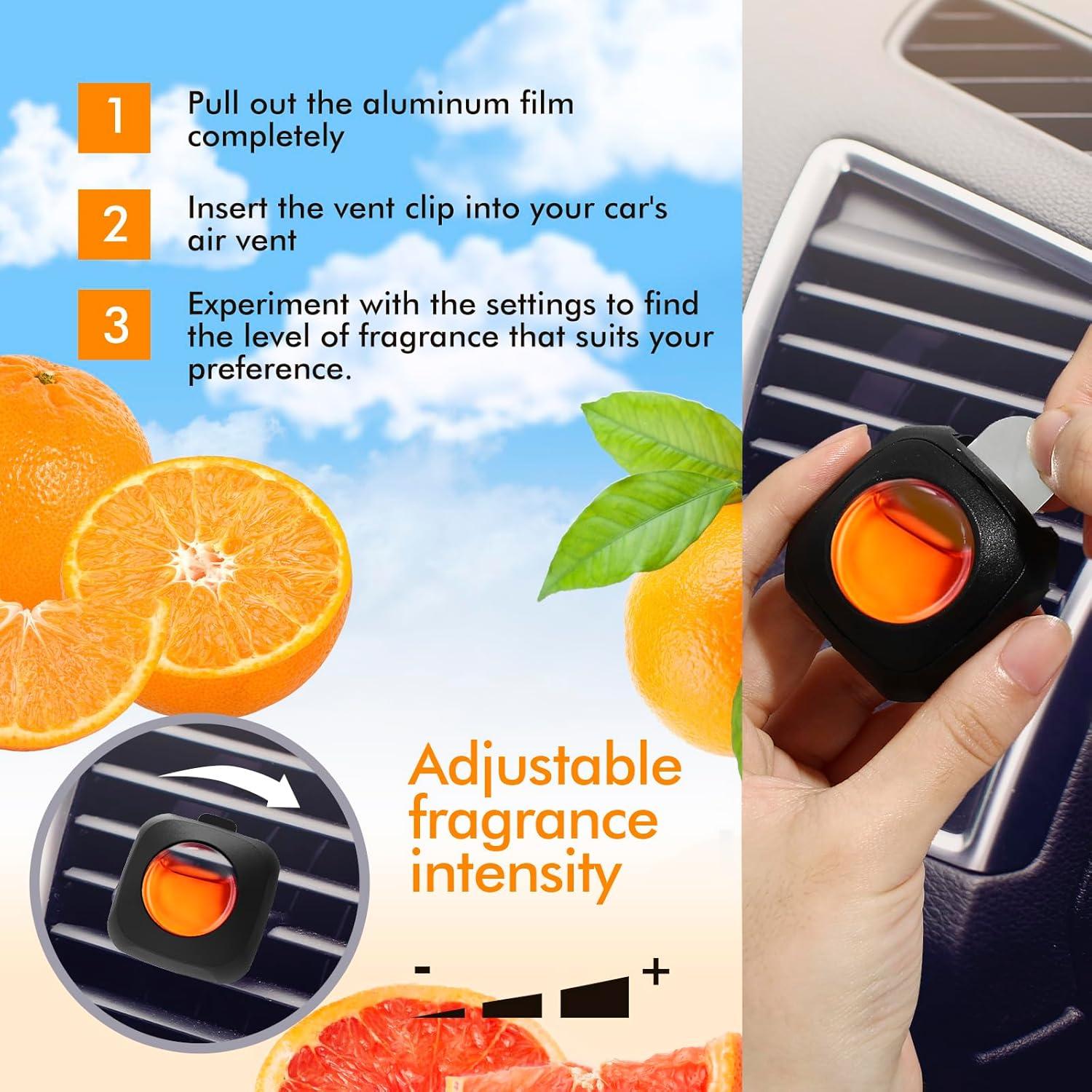 1 Pull out the aluminum film completely

2 Insert the vent clip into your car's air vent

3 Experiment with the settings to find the level of fragrance that suits your preference.

Adjustable fragrance intensity

- +