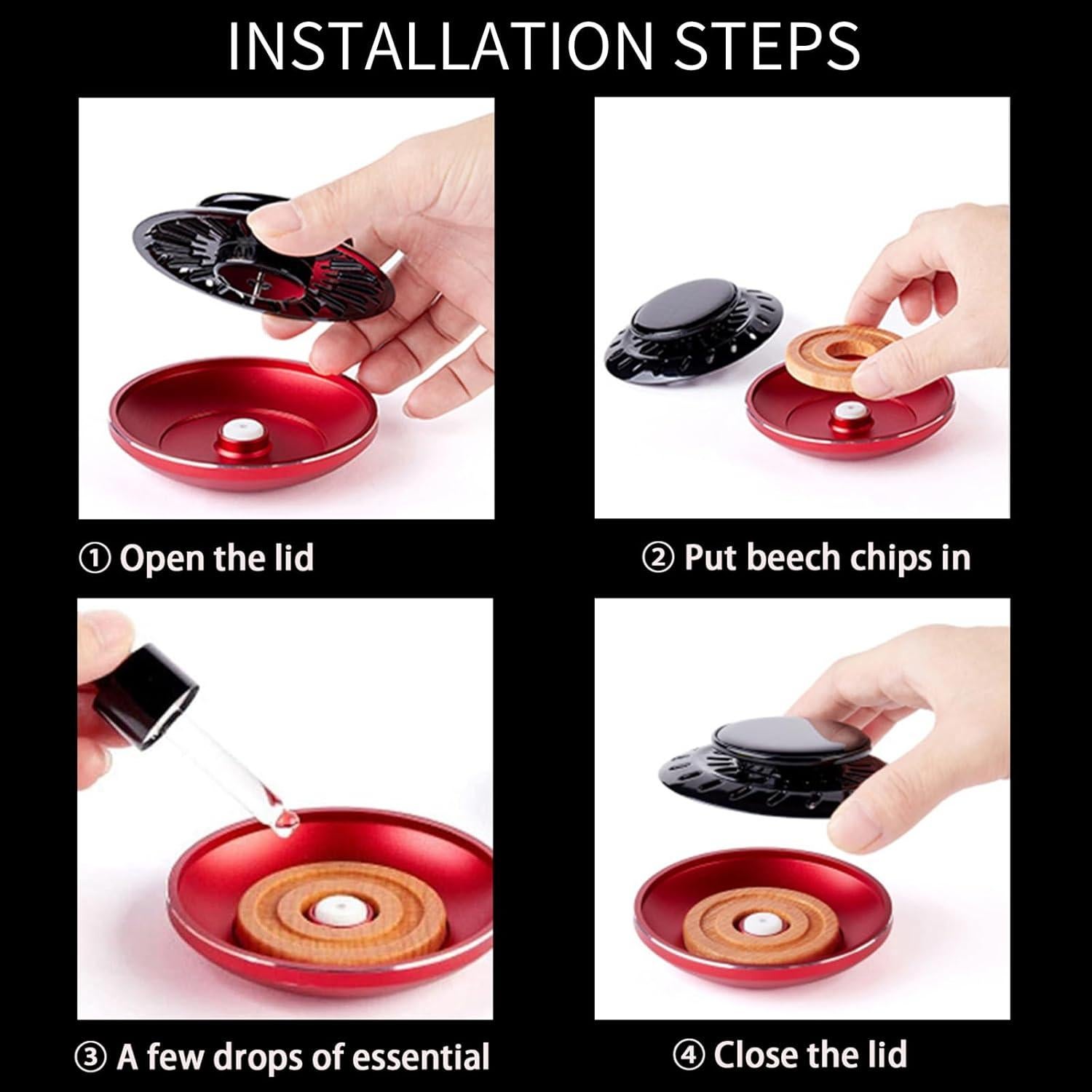 INSTALLATION STEPS

① Open the lid

② Put beech chips in

③ A few drops of essential

④ Close the lid