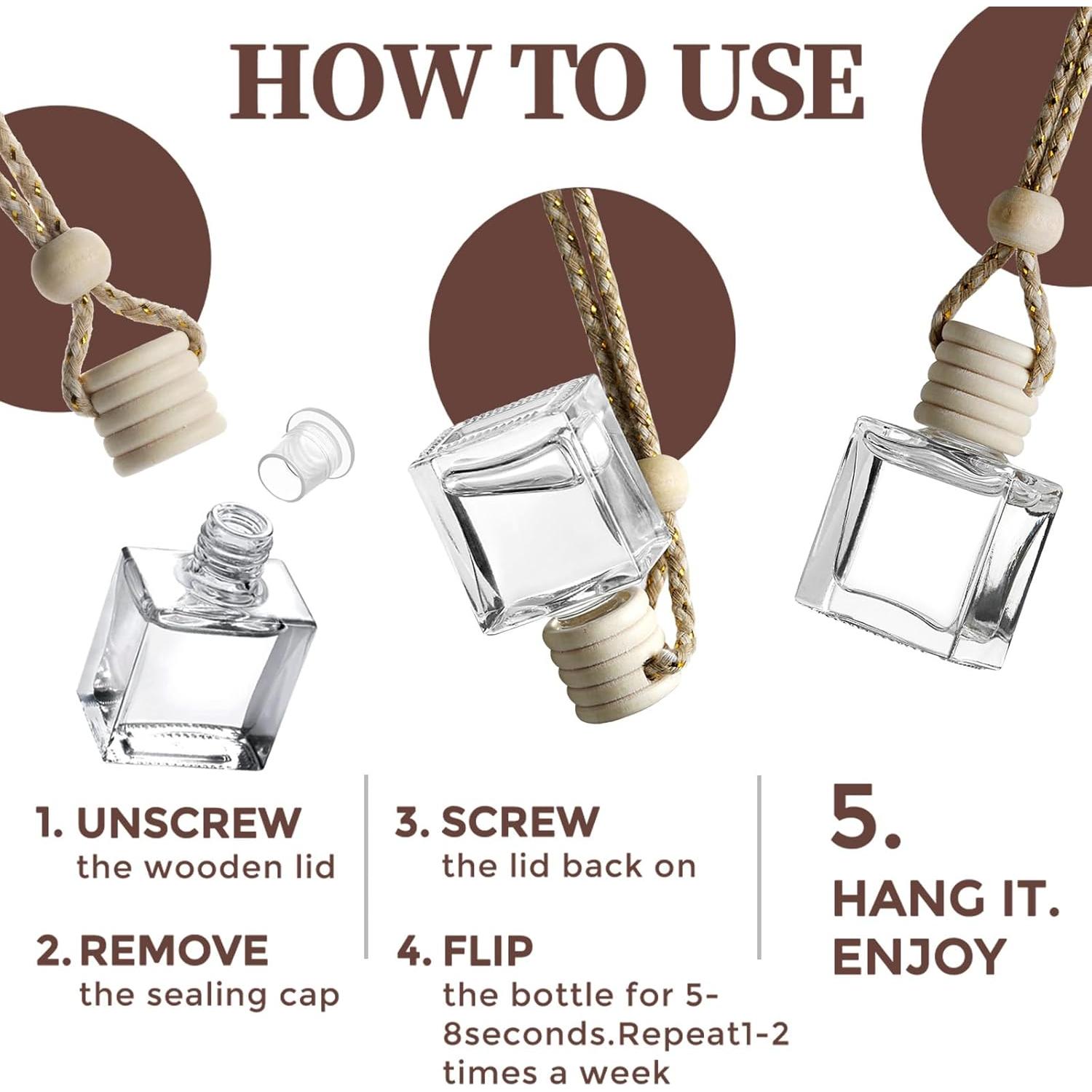 HOW TO USE

1. UNSCREW
the wooden lid

2. REMOVE
the sealing cap

3. SCREW
the lid back on

4. FLIP
the bottle for 5-8seconds.Repeat1-2 times a week

5.
HANG IT.
ENJOY