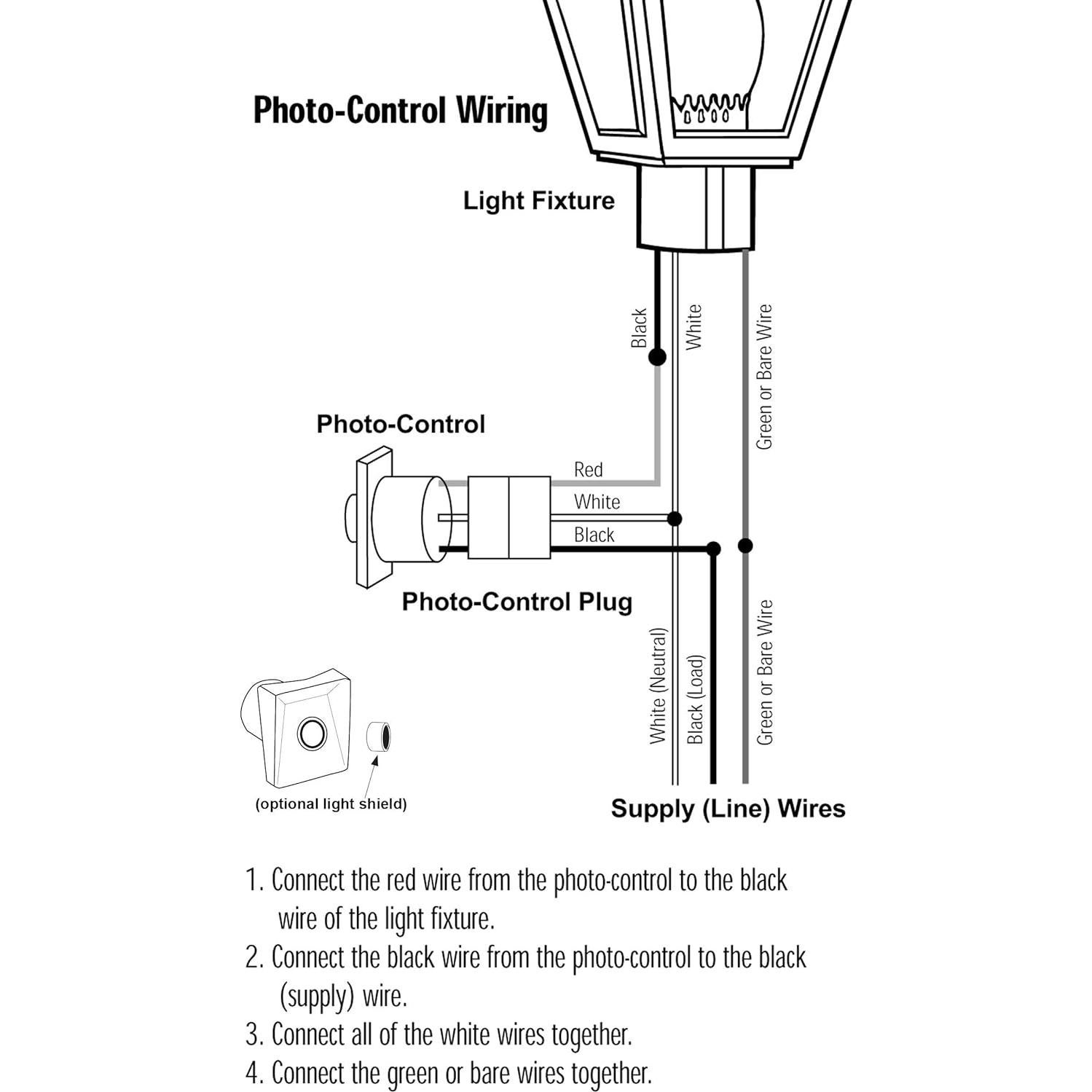 Photo-Control Wiring

Light Fixture

Black

White

Green or Bare Wire

Photo-Control

Red

White

Black

Photo-Control Plug

White (Neutral)

Black (Load)

Green or Bare Wire

(optional light shield)

Supply (Line) Wires

1. Connect the red wire from the photo-control to the black wire of the light fixture.
2. Connect the black wire from the photo-control to the black (supply) wire.
3. Connect all of the white wires together.
4. Connect the green or bare wires together.