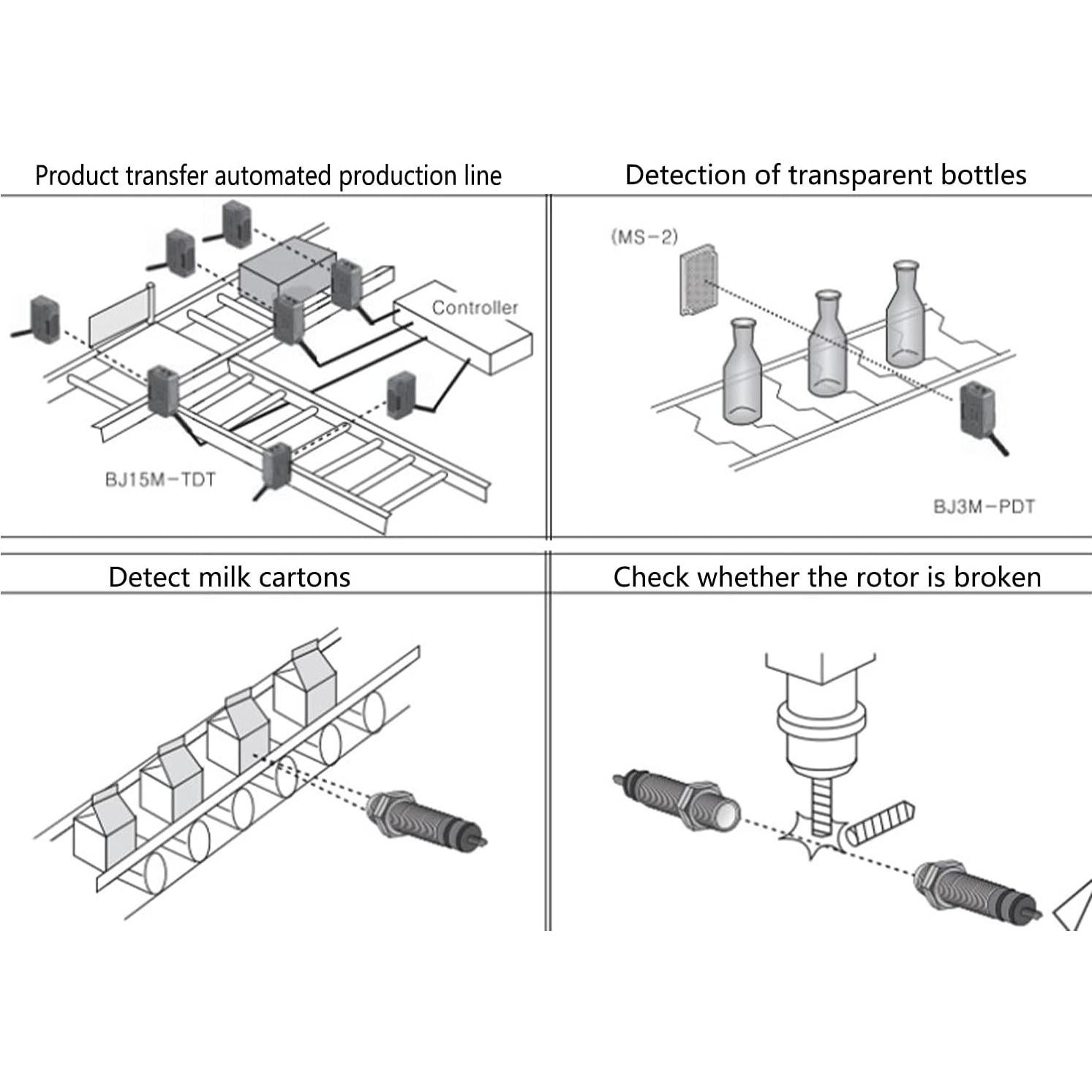 Product transfer automated production line

Controller

BJ15M-TDT

Detection of transparent bottles

(MS-2)

BJ3M-PDT

Detect milk cartons

Check whether the rotor is broken