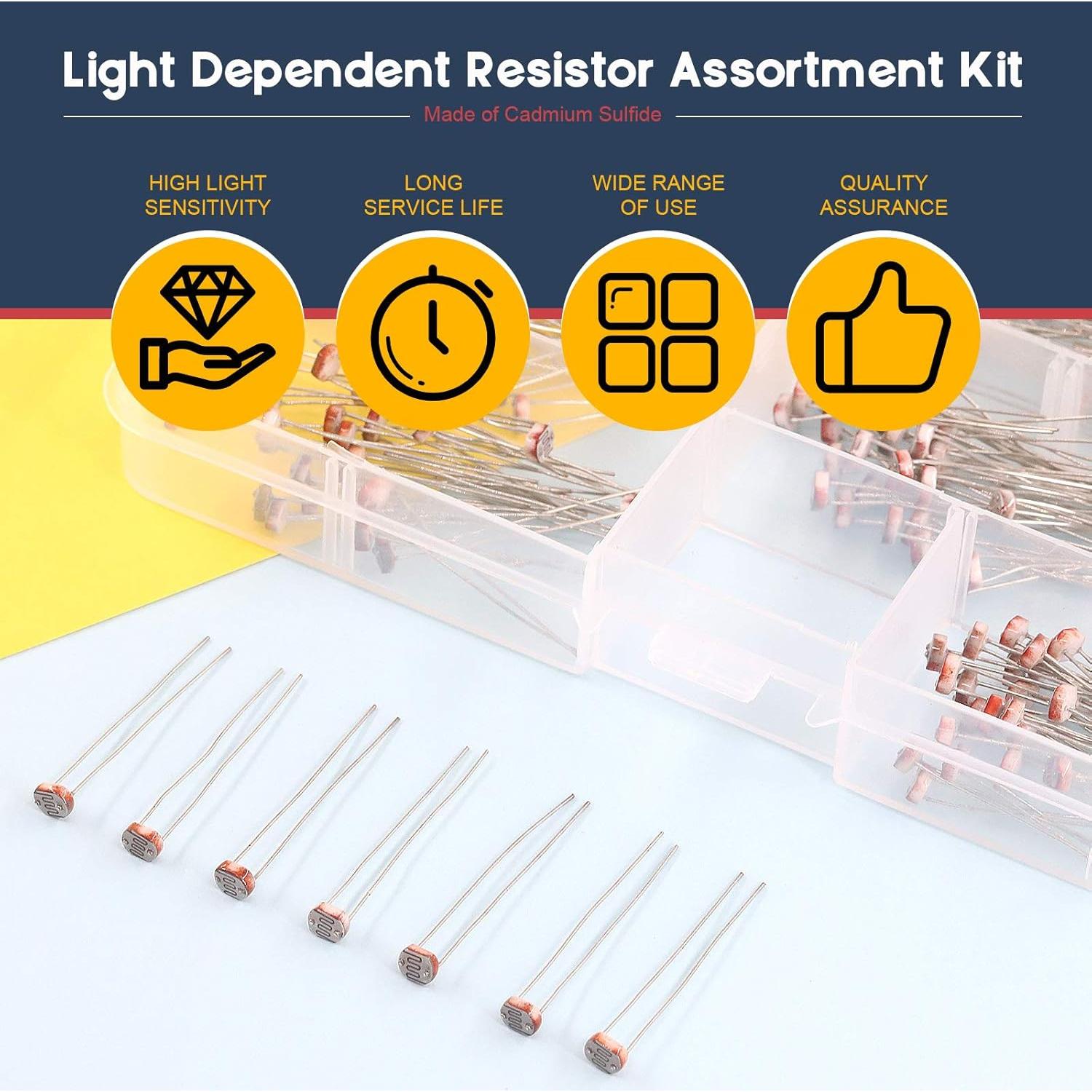 Light Dependent Resistor Assortment Kit

Made of Cadmium Sulfide

HIGH LIGHT SENSITIVITY

LONG SERVICE LIFE

WIDE RANGE OF USE

QUALITY ASSURANCE