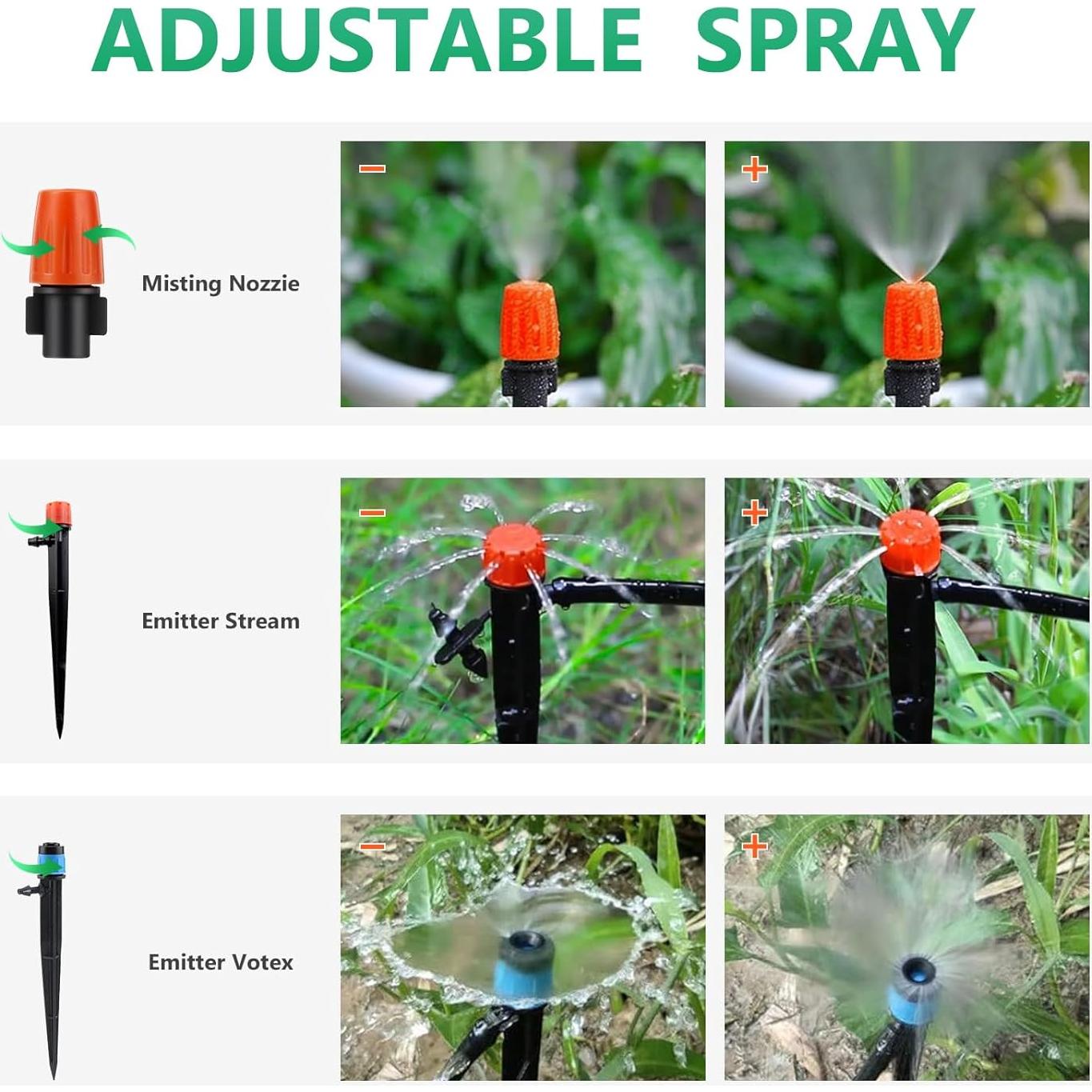 ADJUSTABLE SPRAY

Misting Nozzie

−

+

Emitter Stream

−

+

Emitter Votex

−

+