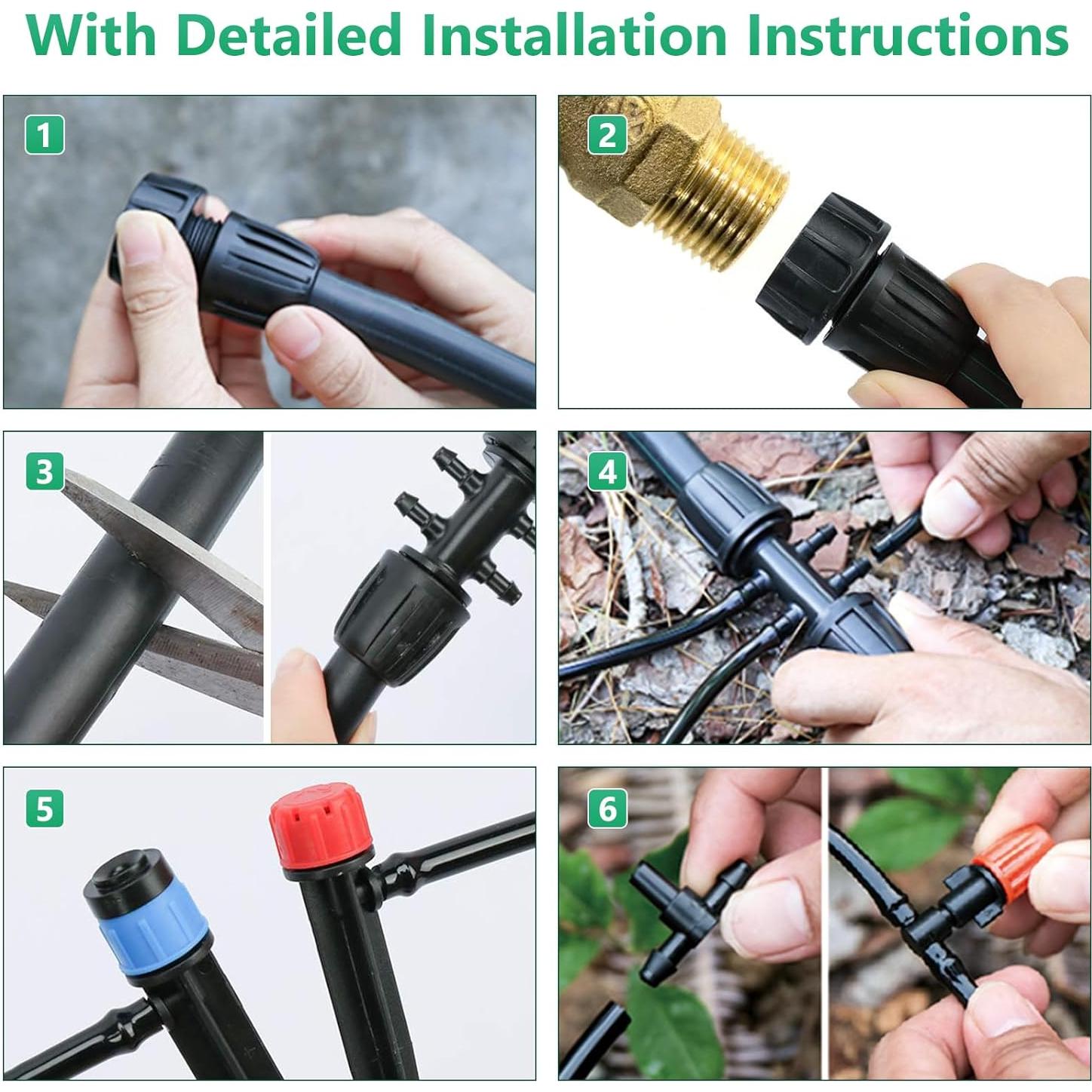 With Detailed Installation Instructions

1

2

3

4

5

6