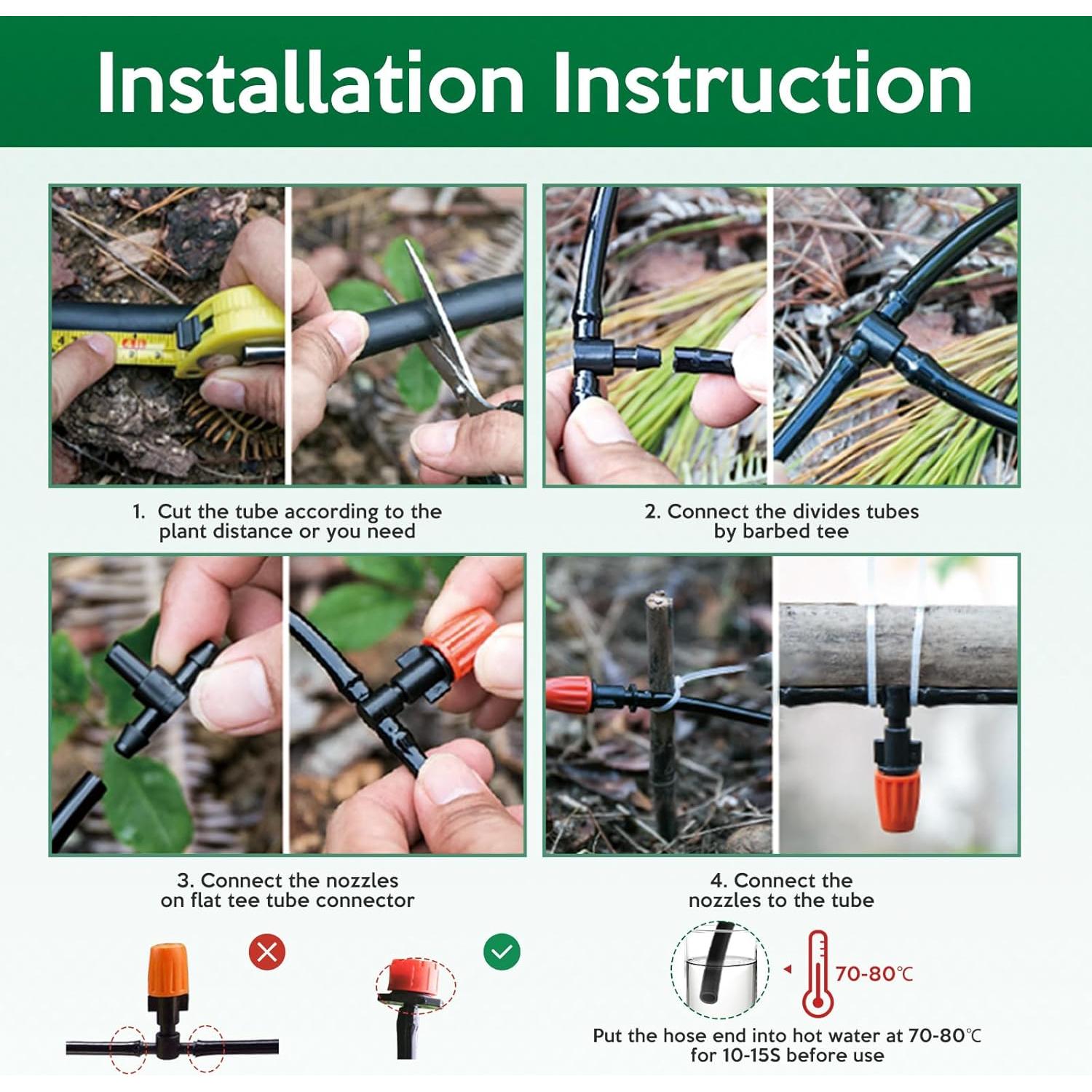 Installation Instruction

1. Cut the tube according to the plant distance or you need

2. Connect the divides tubes by barbed tee

3. Connect the nozzles on flat tee tube connector

4. Connect the nozzles to the tube

70-80℃

Put the hose end into hot water at 70-80℃ for 10-15S before use