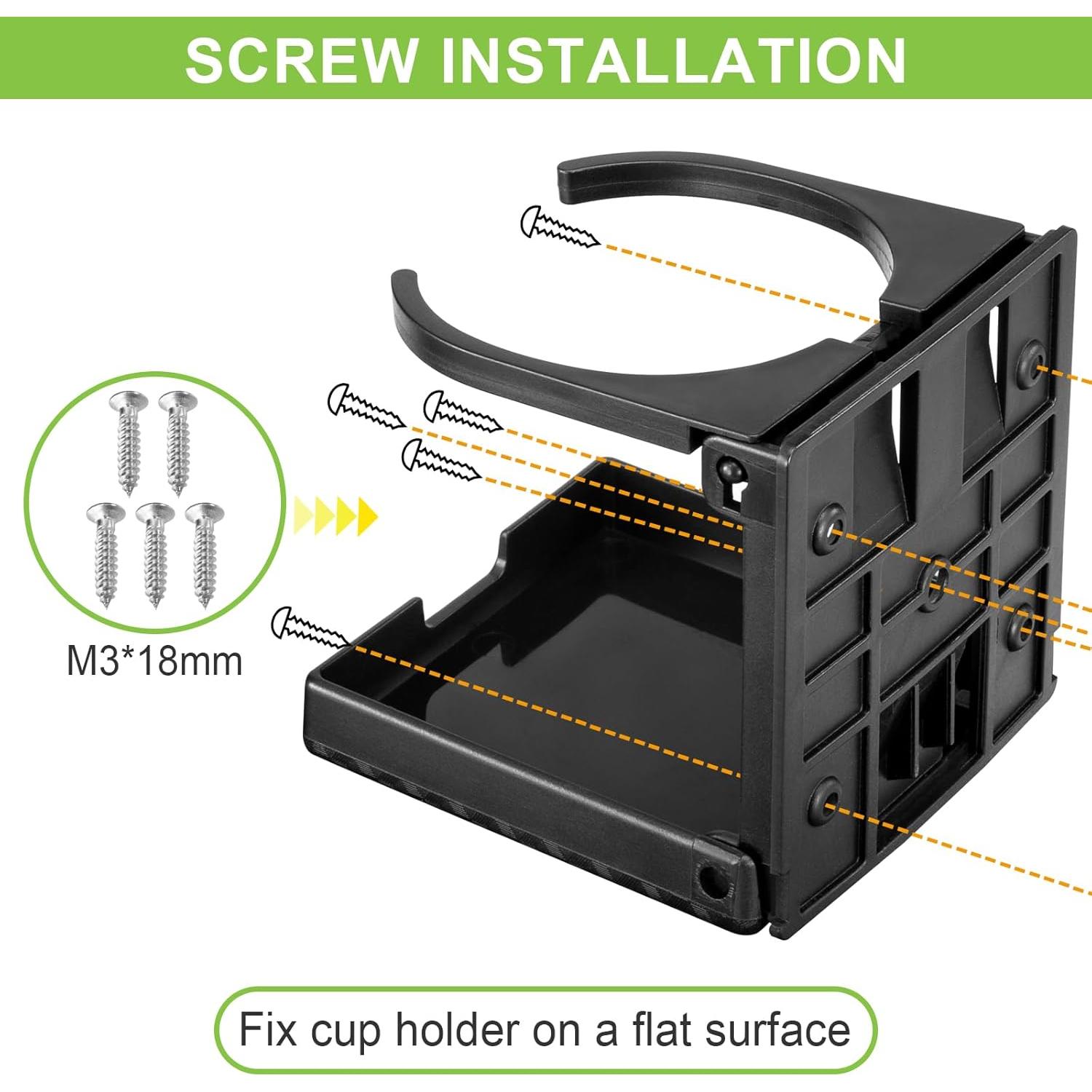 SCREW INSTALLATION

M3*18mm

Fix cup holder on a flat surface