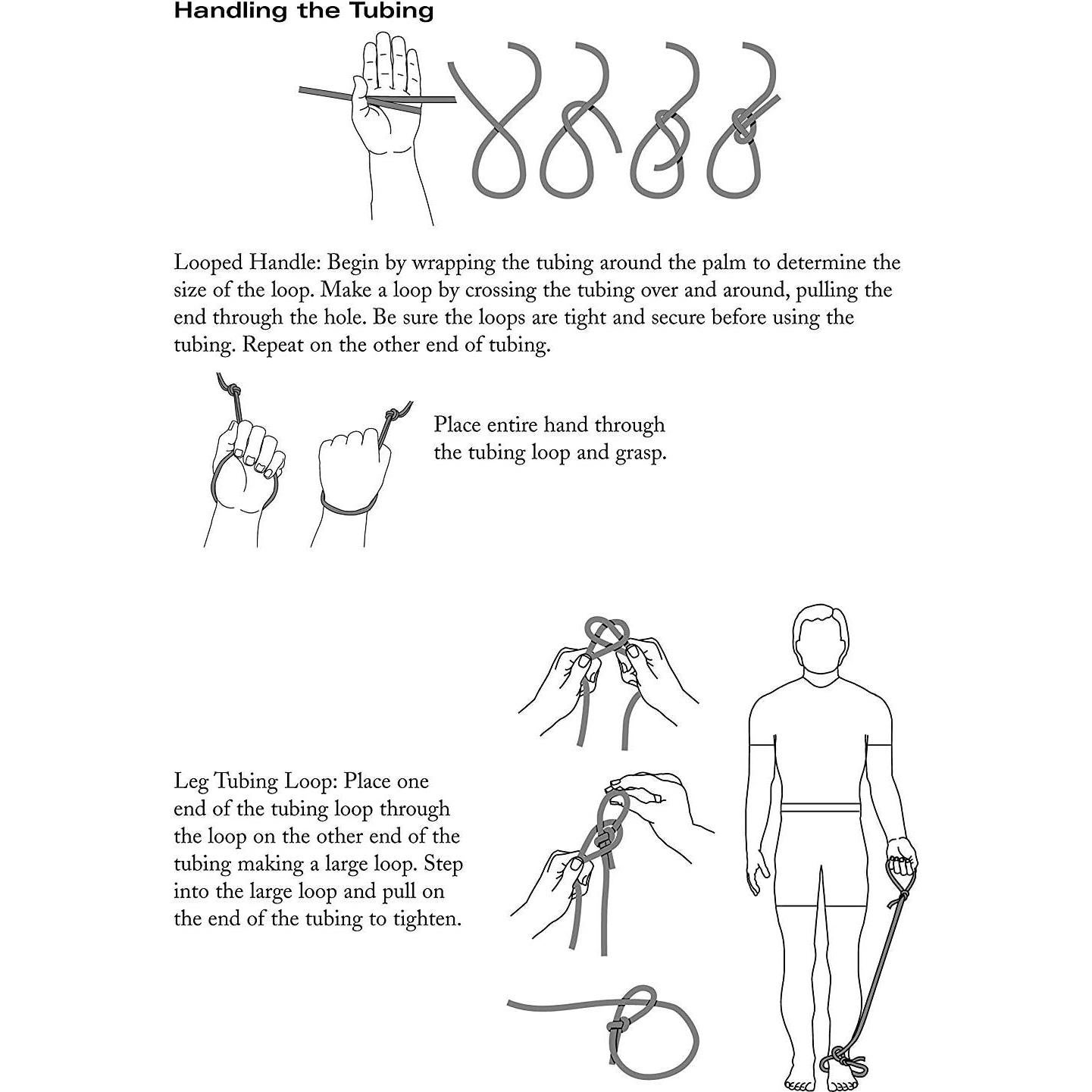 Handling the Tubing

Looped Handle: Begin by wrapping the tubing around the palm to determine the size of the loop. Make a loop by crossing the tubing over and around, pulling the end through the hole. Be sure the loops are tight and secure before using the tubing. Repeat on the other end of tubing.

Place entire hand through the tubing loop and grasp.

Leg Tubing Loop: Place one end of the tubing loop through the loop on the other end of the tubing making a large loop. Step into the large loop and pull on the end of the tubing to tighten.