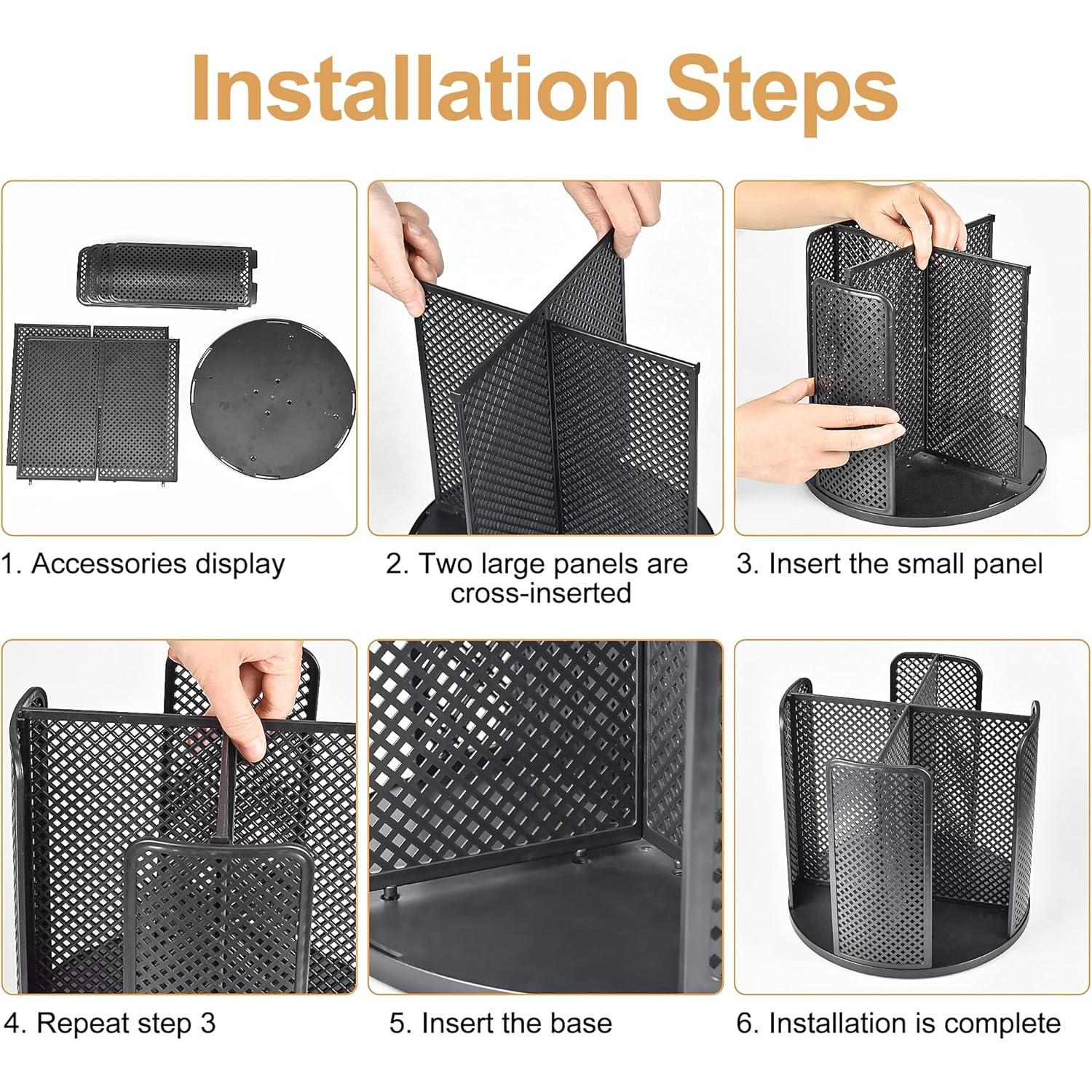 Installation Steps

1. Accessories display

2. Two large panels are cross-inserted

3. Insert the small panel

4. Repeat step 3

5. Insert the base

6. Installation is complete