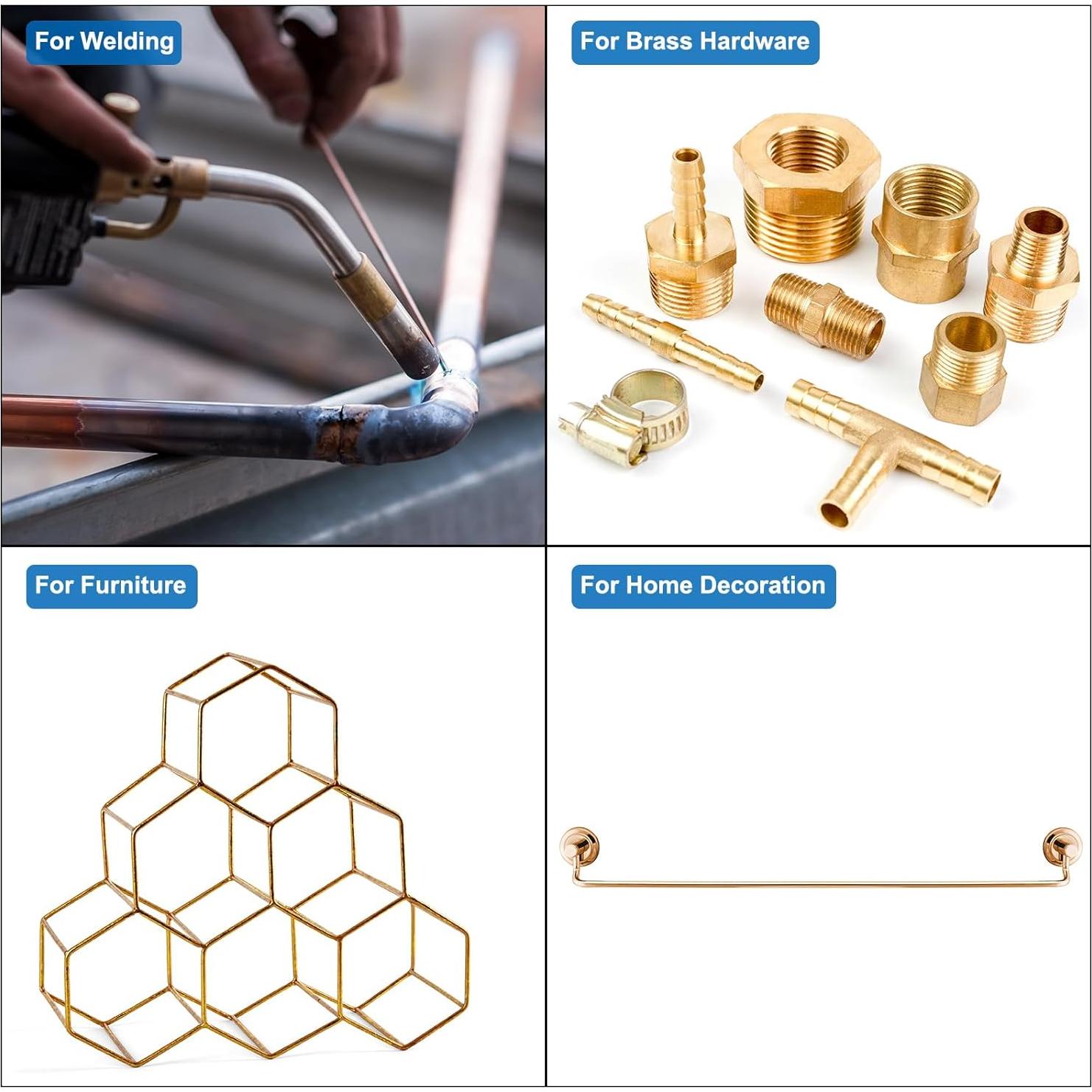 For Welding

For Brass Hardware

For Furniture

For Home Decoration