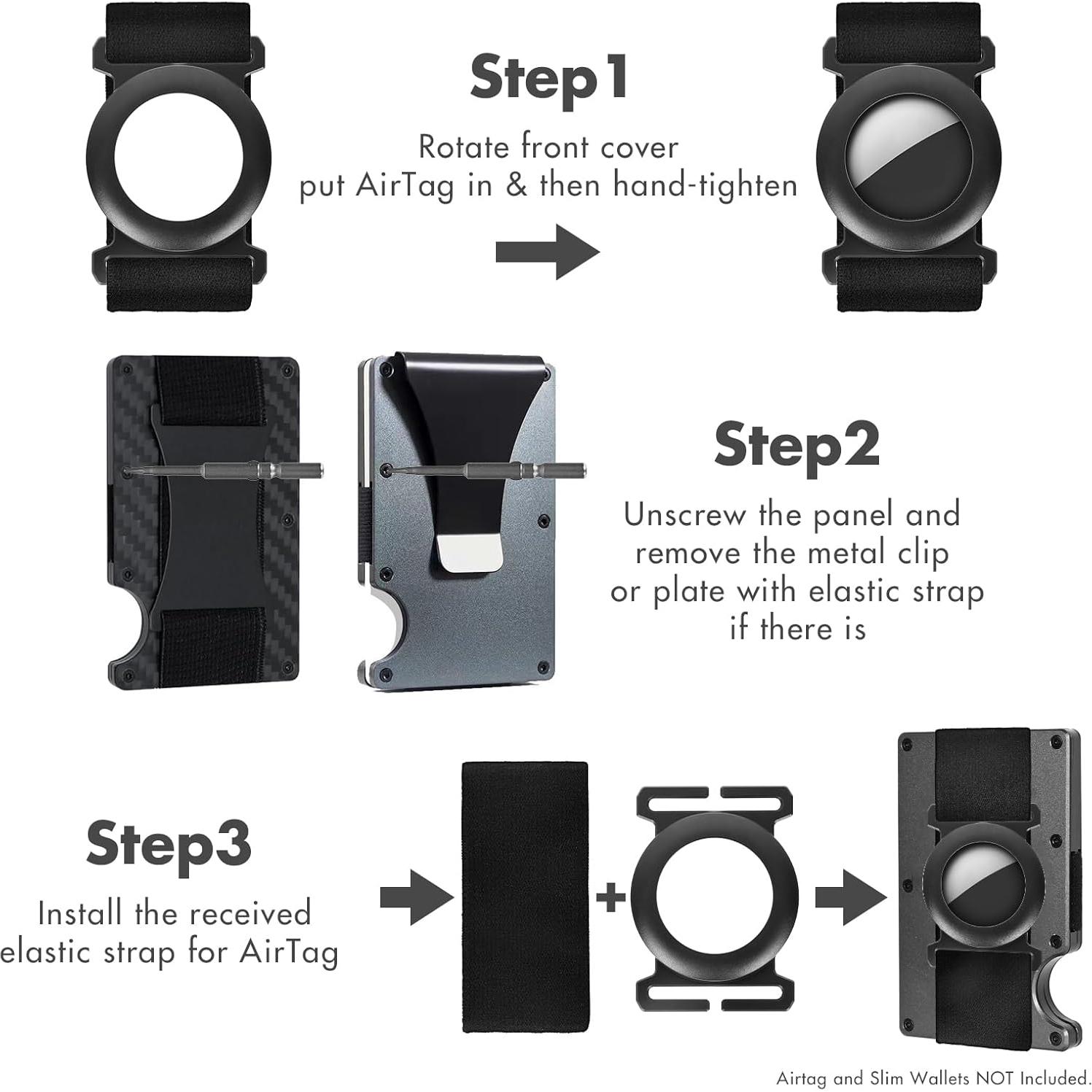 Step1

Rotate front cover put AirTag in & then hand-tighten

Step2

Unscrew the panel and remove the metal clip or plate with elastic strap if there is

Step3

Install the received elastic strap for AirTag

+

Airtag and Slim Wallets NOT Included.