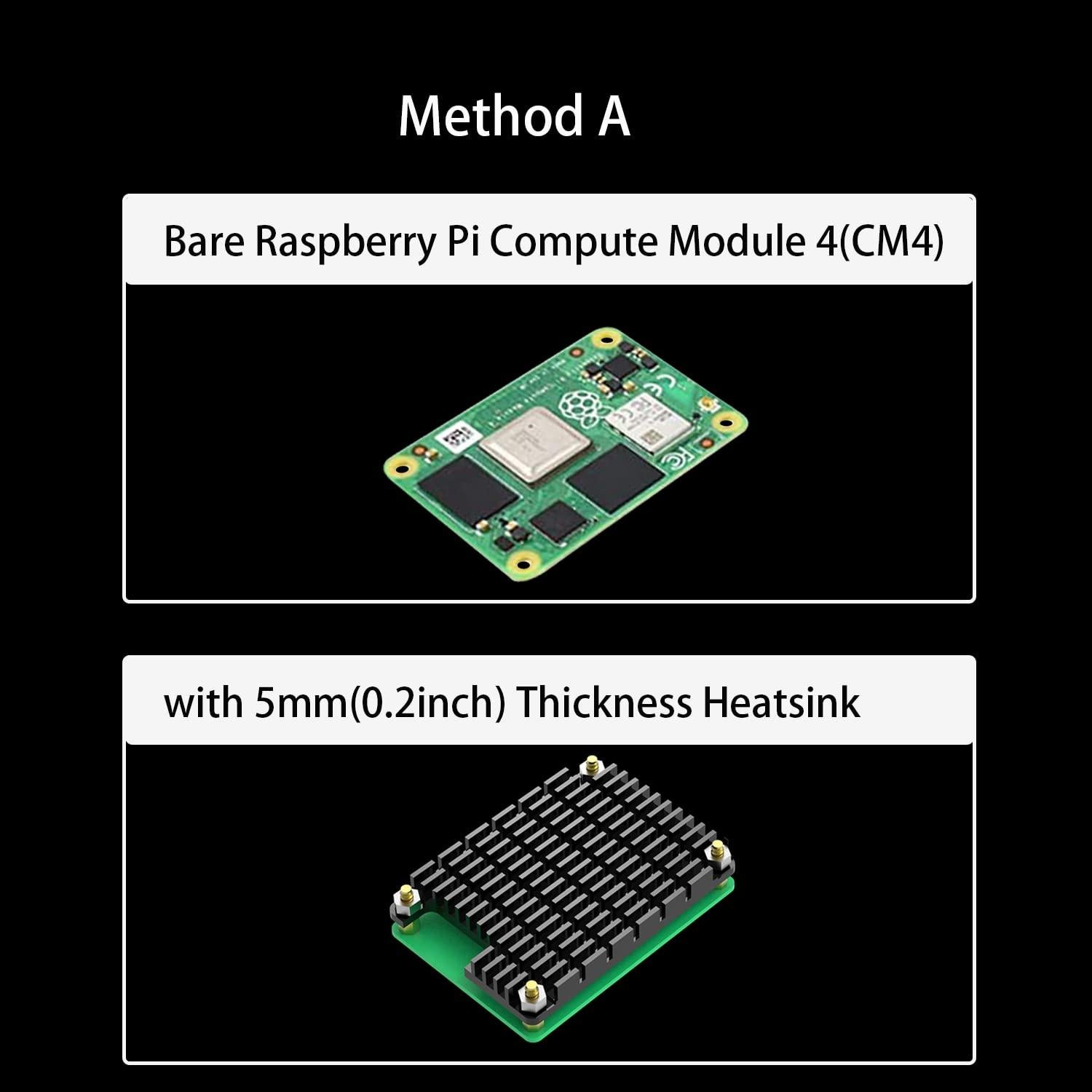 Method A

Bare Raspberry Pi Compute Module 4(CM4)

with 5mm(0.2inch) Thickness Heatsink