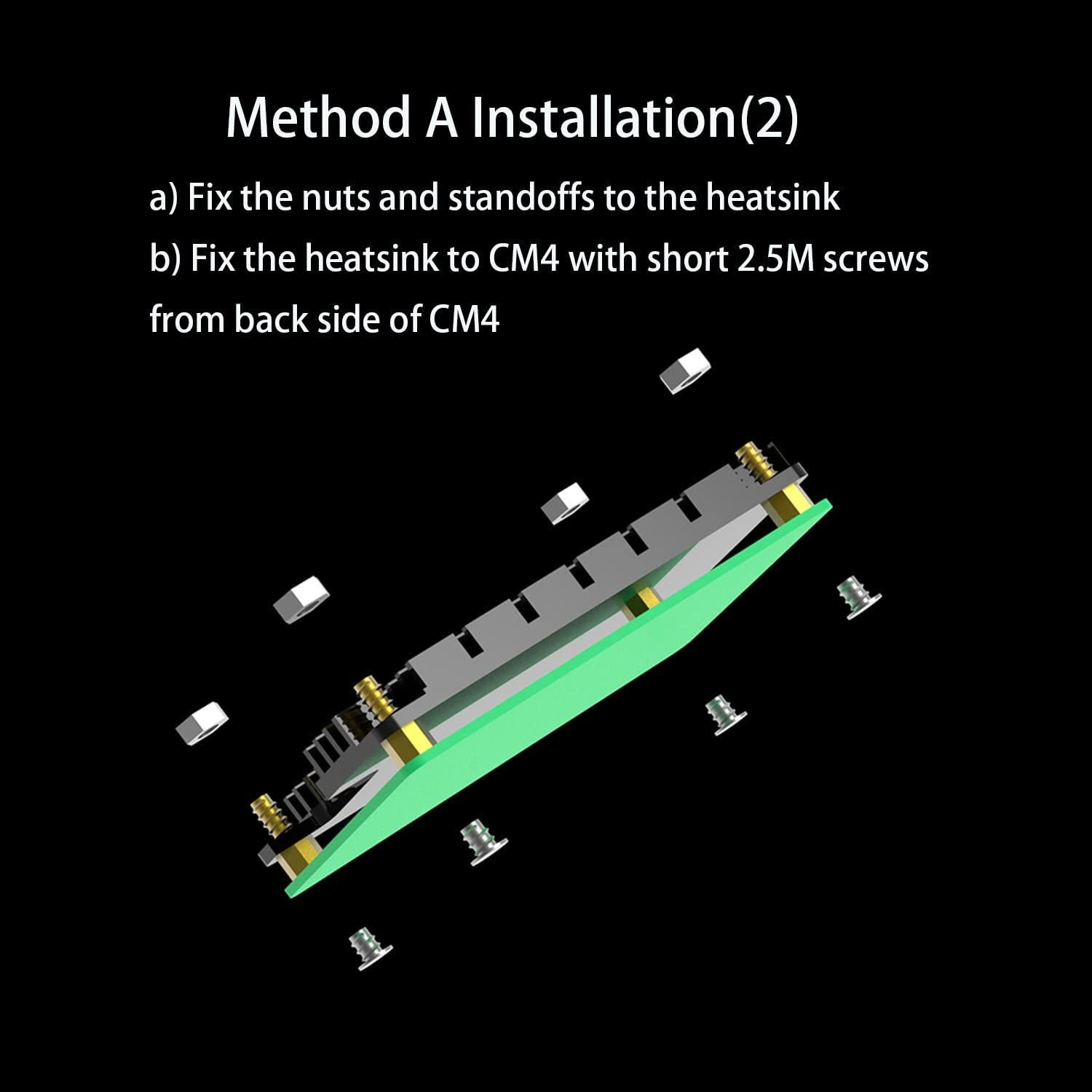 Method A Installation(2)

a) Fix the nuts and standoffs to the heatsink

b) Fix the heatsink to CM4 with short 2.5M screws from back side of CM4