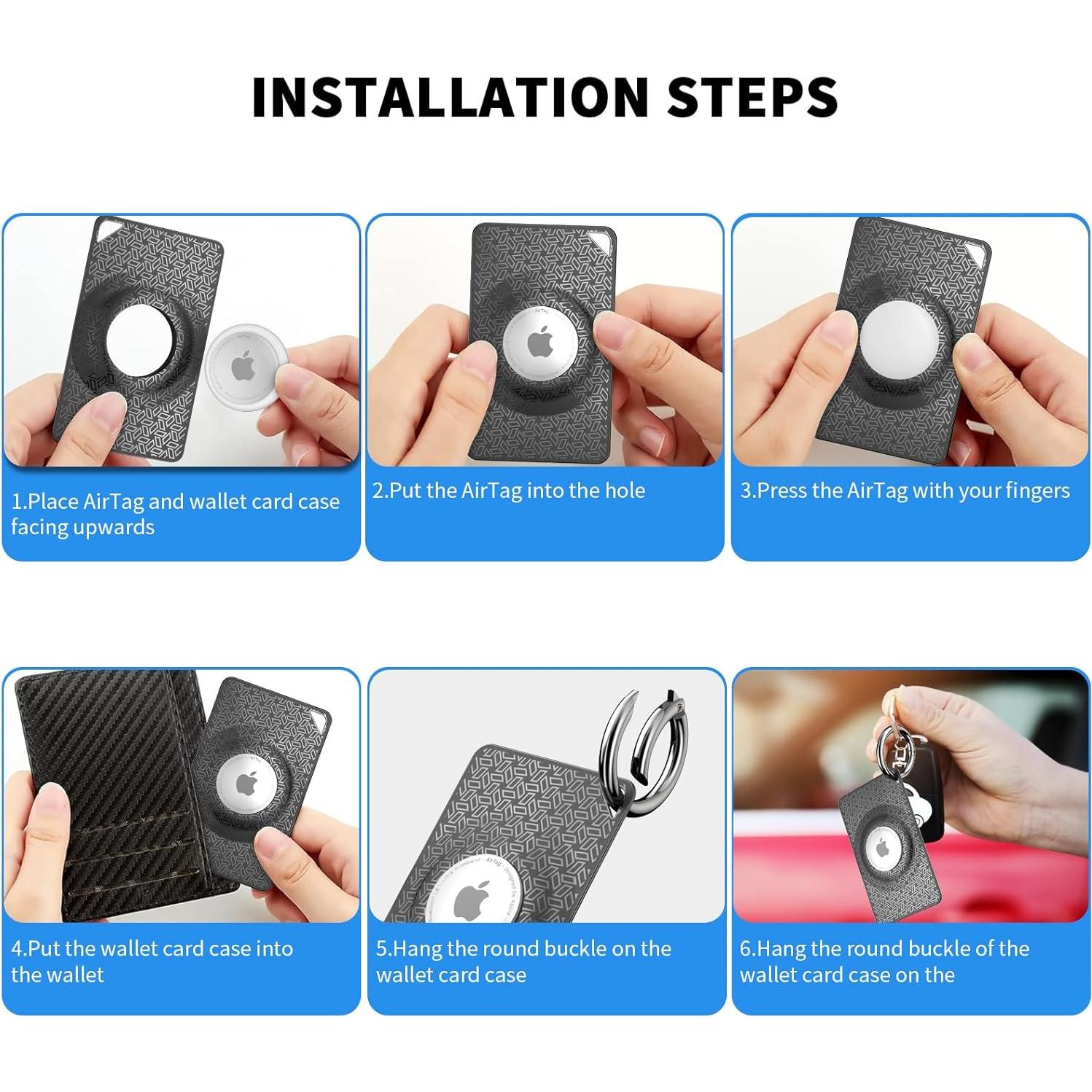 INSTALLATION STEPS

1.Place AirTag and wallet card case facing upwards

2.Put the AirTag into the hole

3.Press the AirTag with your fingers

4.Put the wallet card case into the wallet

5.Hang the round buckle on the wallet card case

6.Hang the round buckle of the wallet card case on the