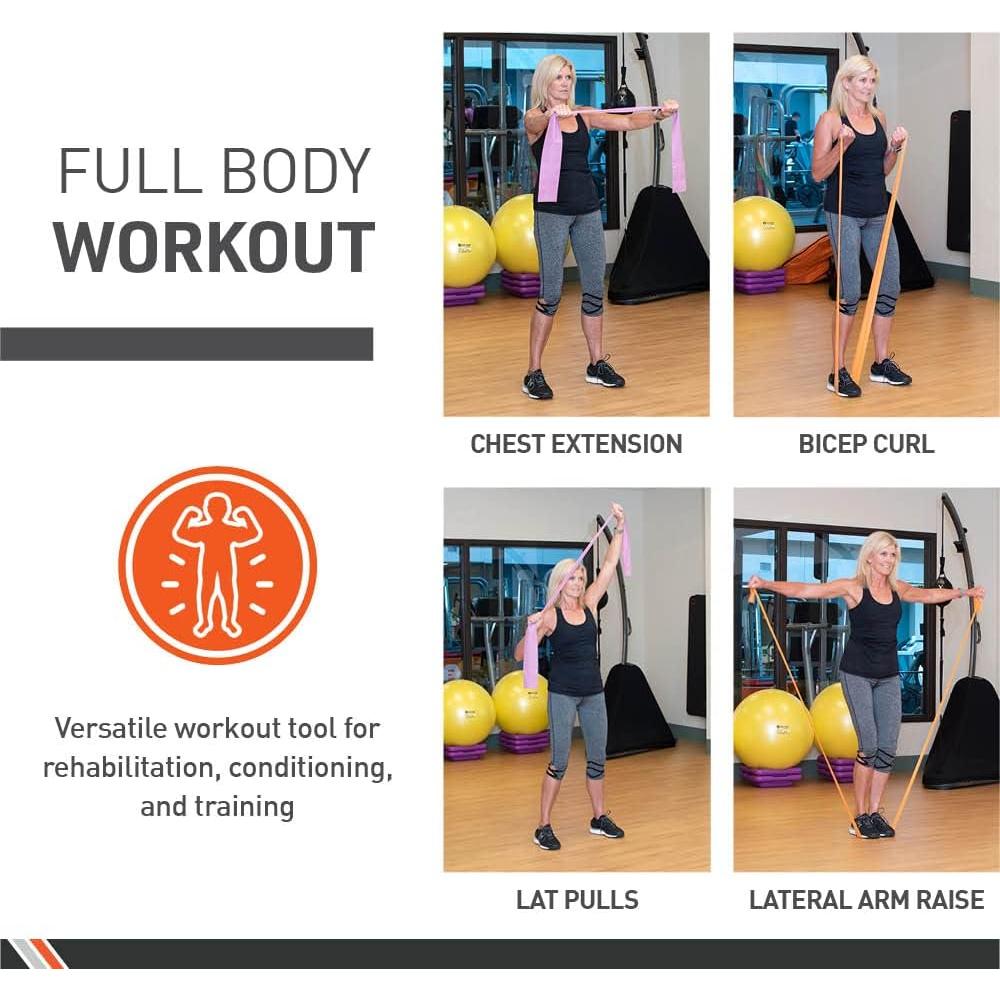 FULL BODY
WORKOUT

Versatile workout tool for rehabilitation, conditioning, and training

CHEST EXTENSION

BICEP CURL

LAT PULLS

LATERAL ARM RAISE