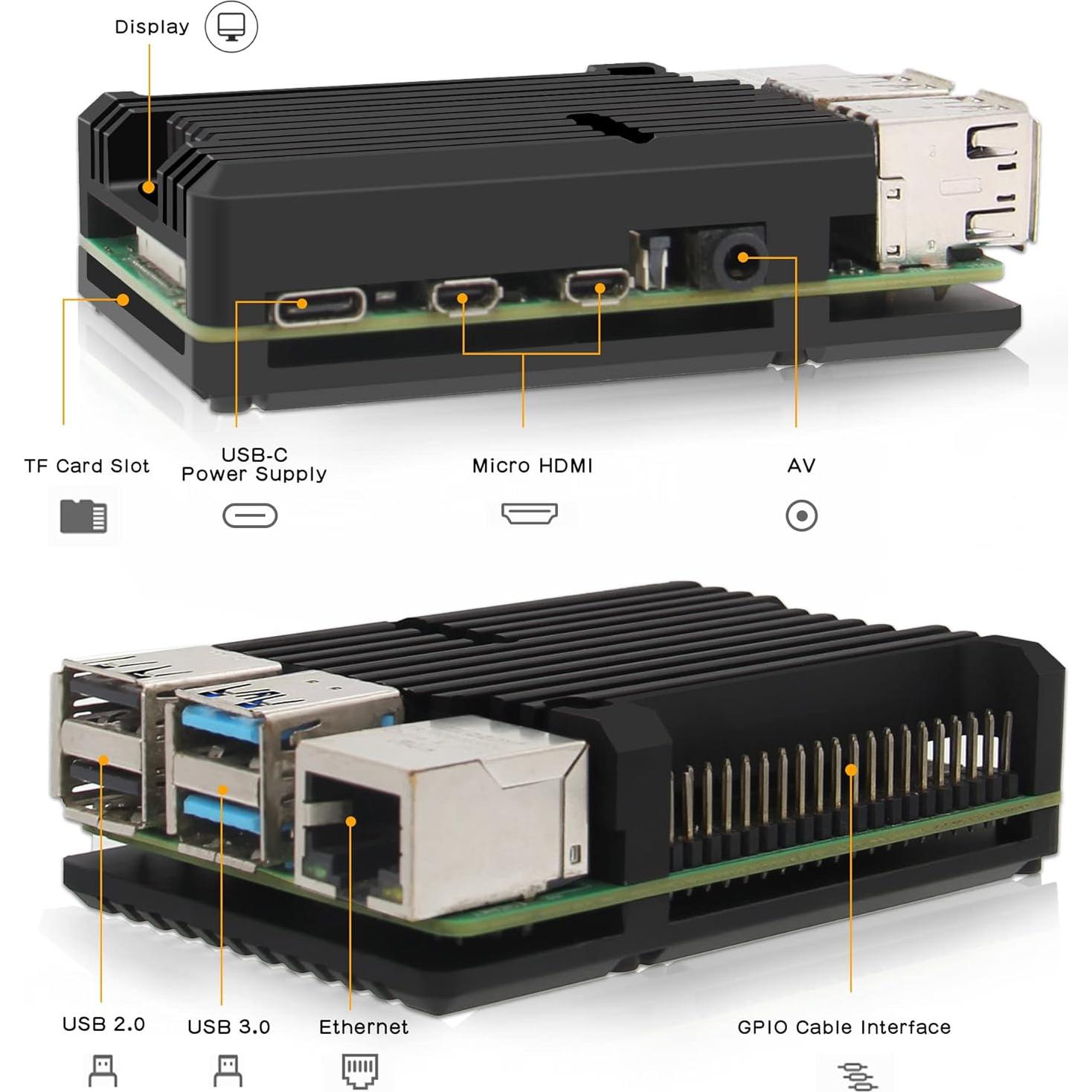 Display

TF Card Slot

USB-C
Power Supply

Micro HDMI

AV

USB 2.0

USB 3.0

Ethernet

GPIO Cable Interface